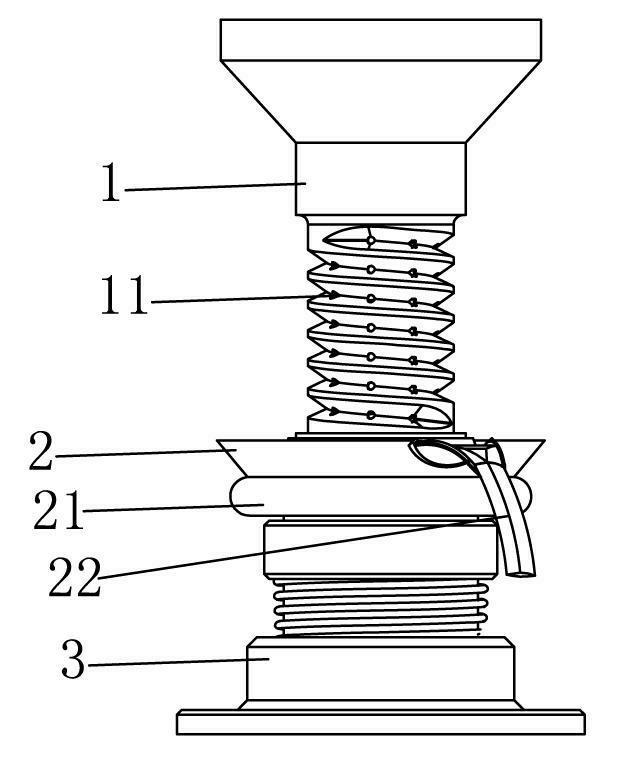 1
11
2
21
22
3