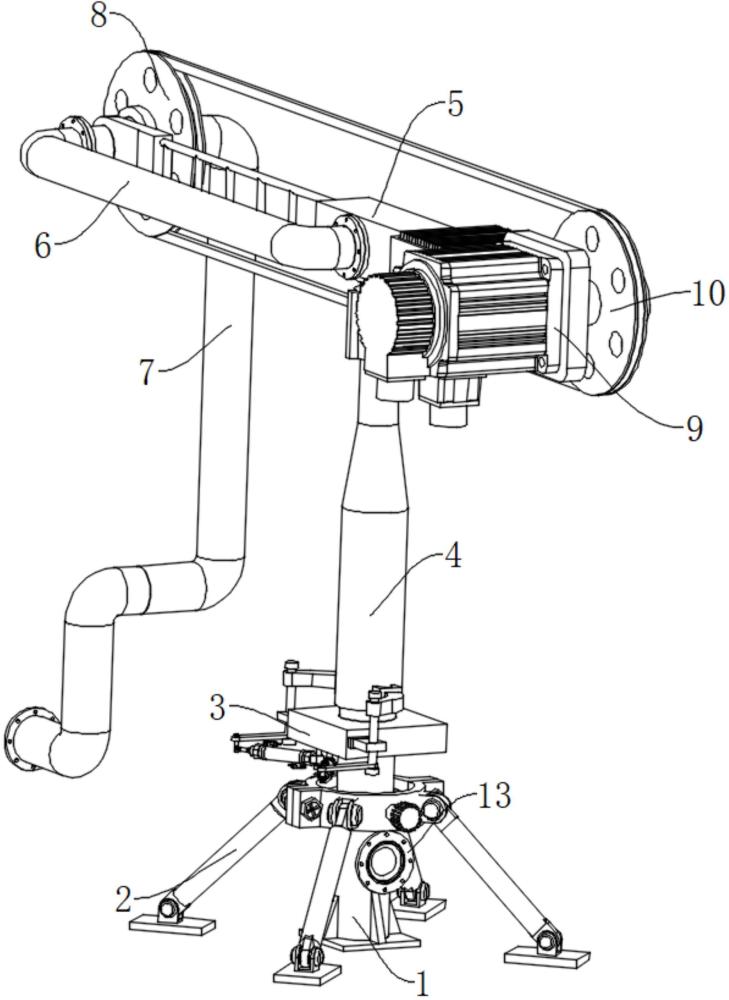 8
5
6
10
7
9
4
3
13
2
1