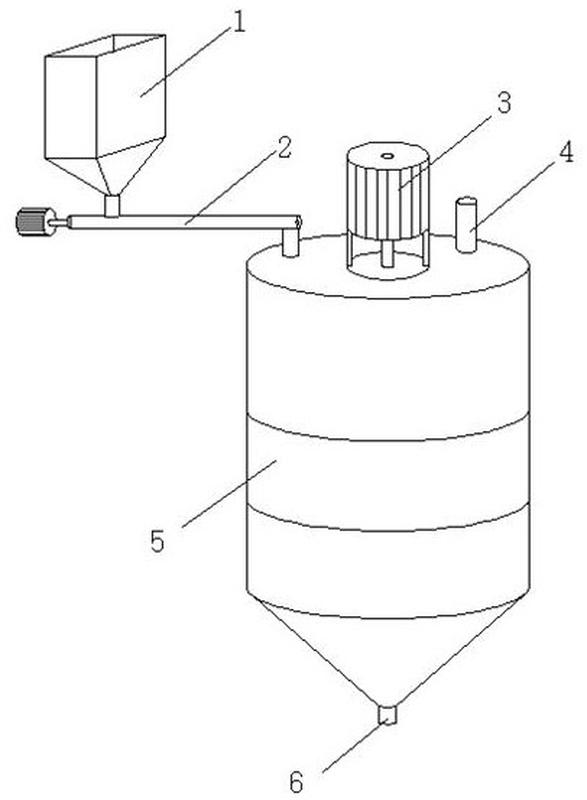 1
2
3
4
5
6