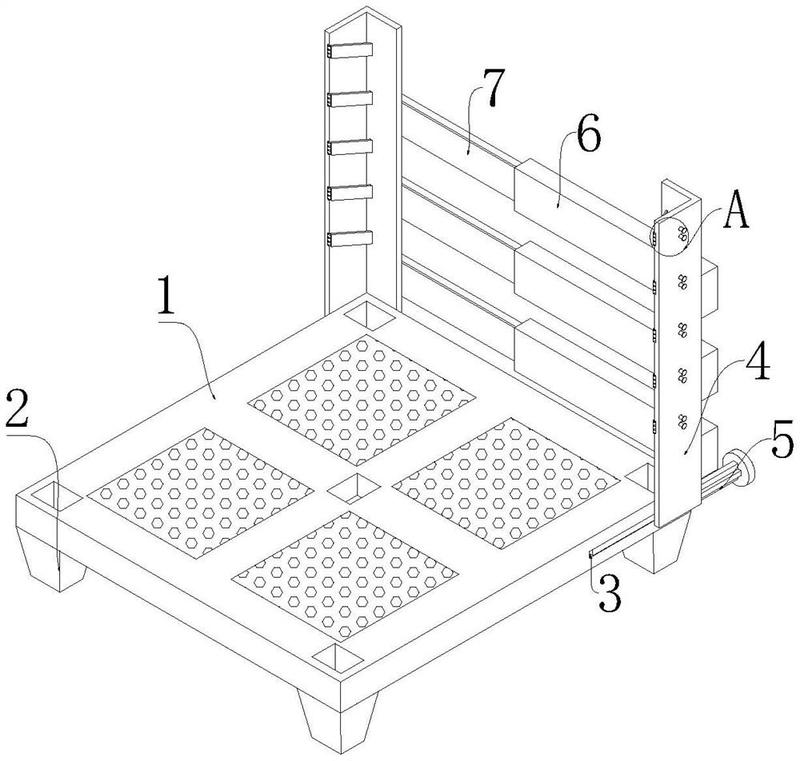 7
6
A
1
4
2
5
3