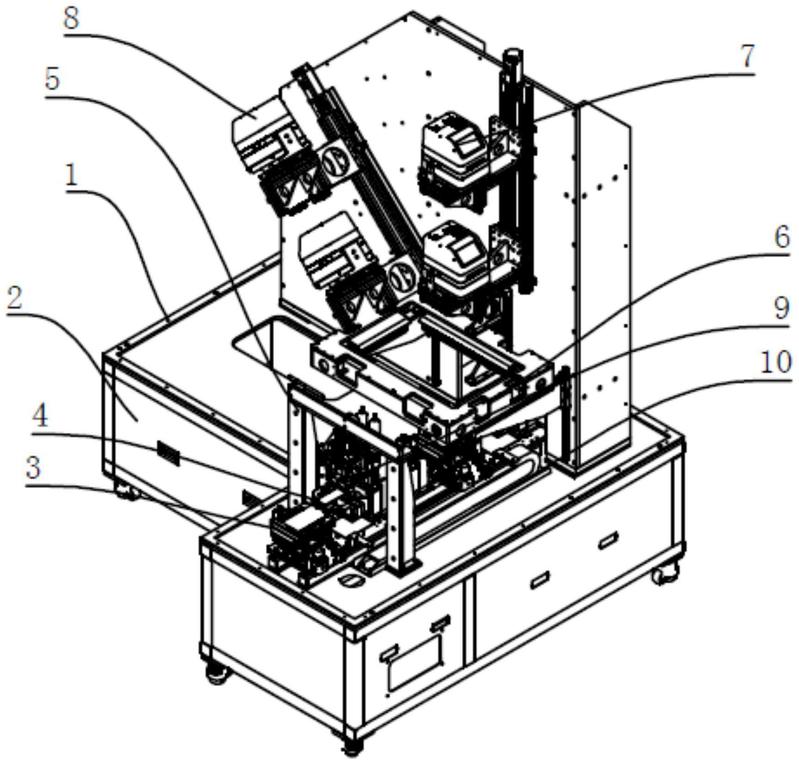 8
5
7
1
6
2
9
10
4
3