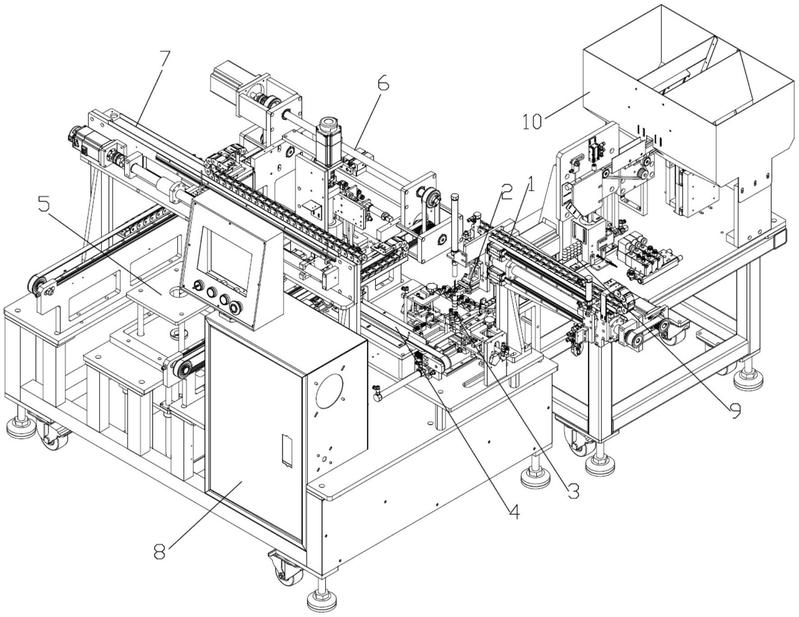 7
6
10
5
2
1
9
3
4
8