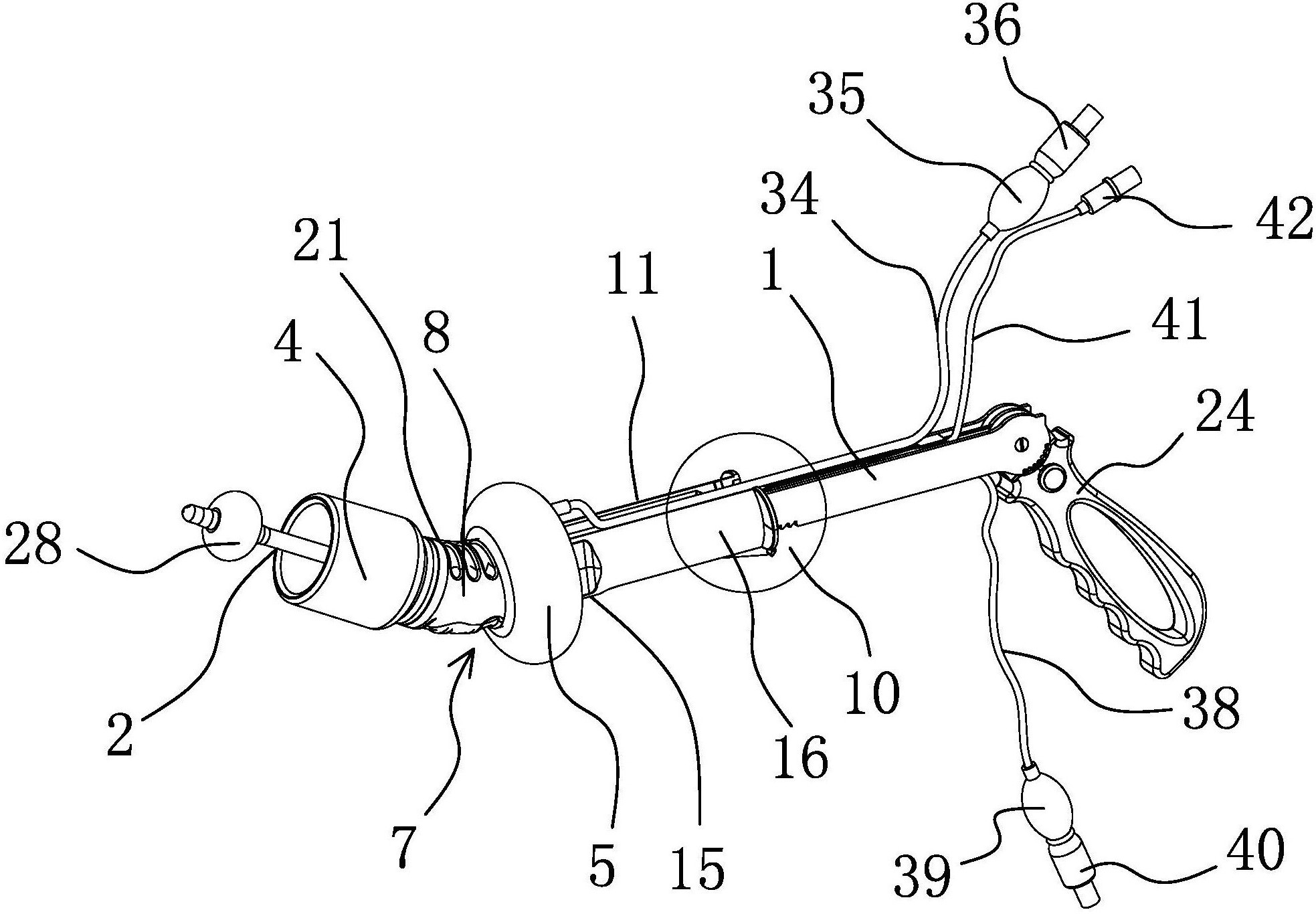 36
35
34
42
21
11
1
41
4
8
24
28
2
7
5
15
16
10
38
39
40