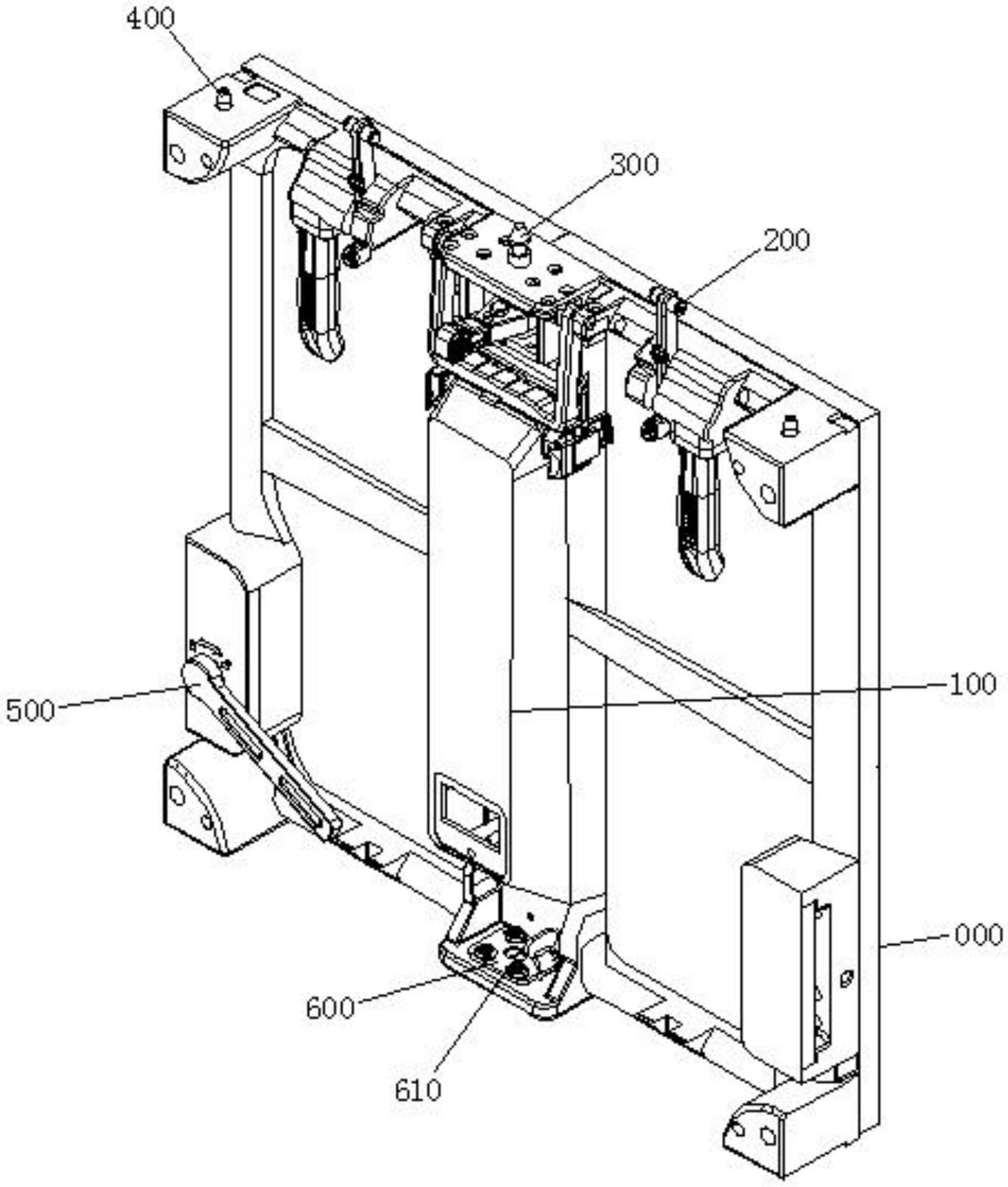 400
300
200
100
500
000
600
610