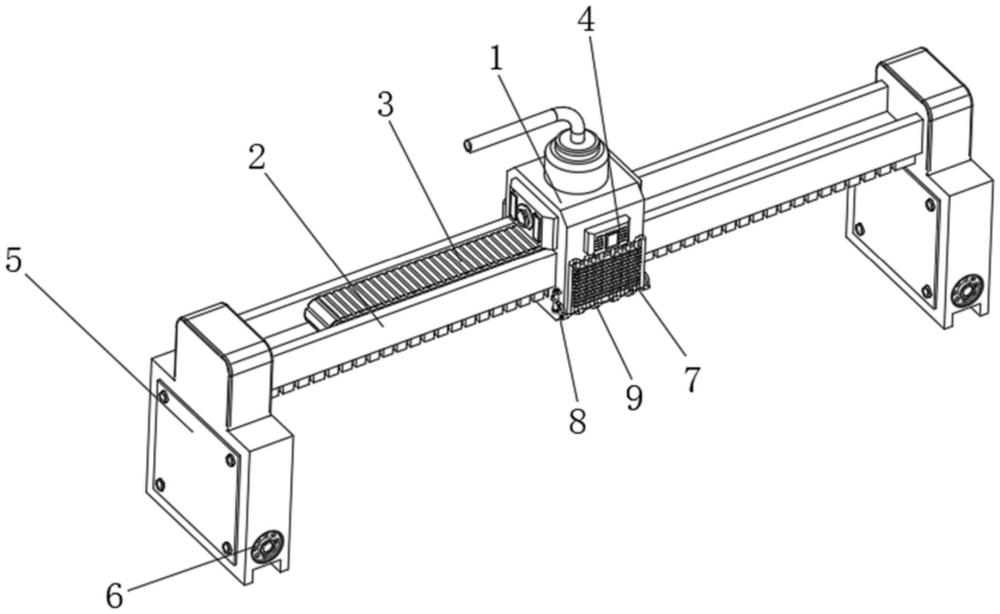 4
1
3
2
5
7
9
8
6