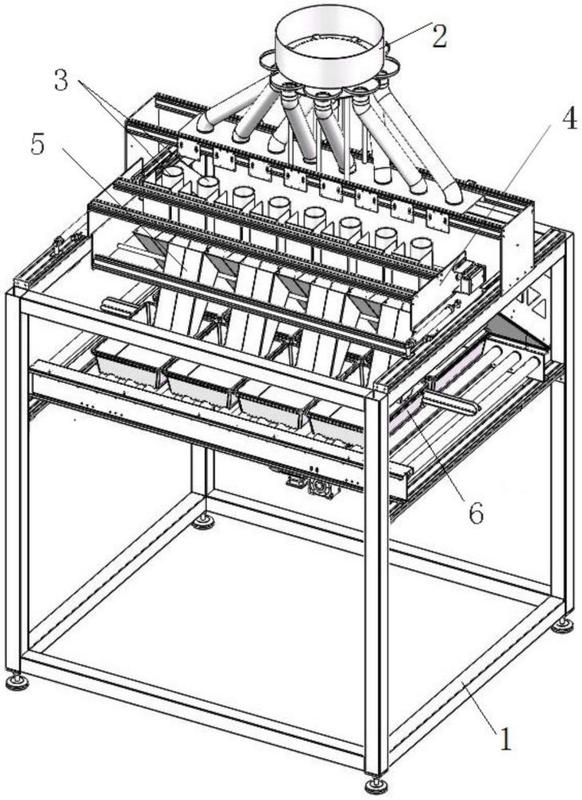 2
3
4
5
6
1