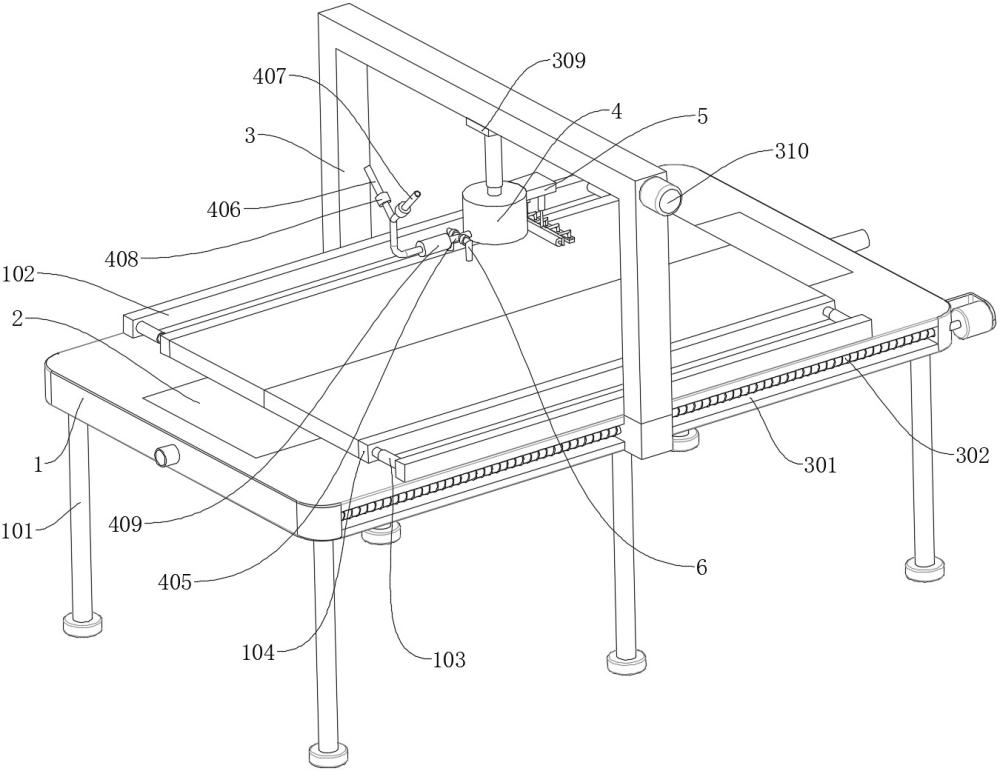 309
407
4
5
3
310
406
408
102
2
1
101
409
405
104
103
6
301
302