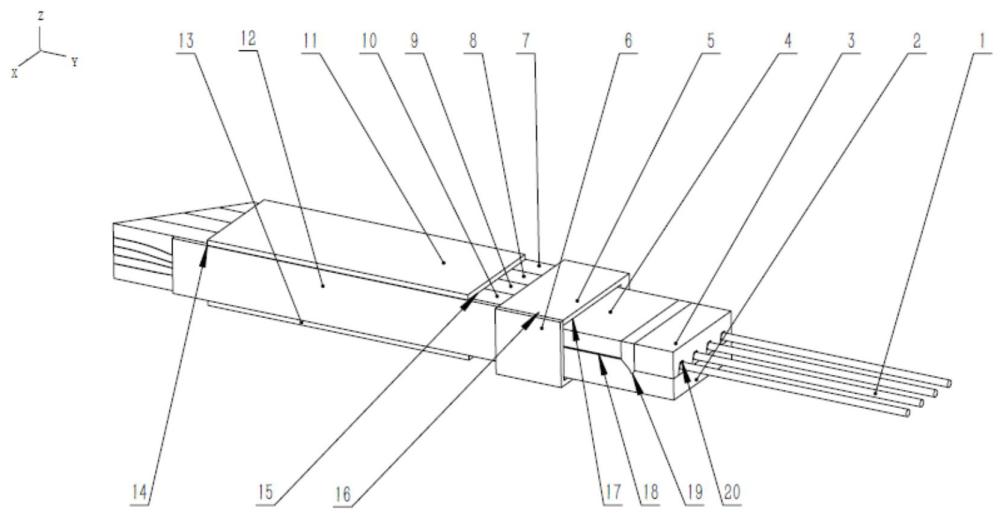 Z
X
Y
13
12
11
10
9
8
7
6
5
4
3
2
1
14
15
16
17
18
19
20