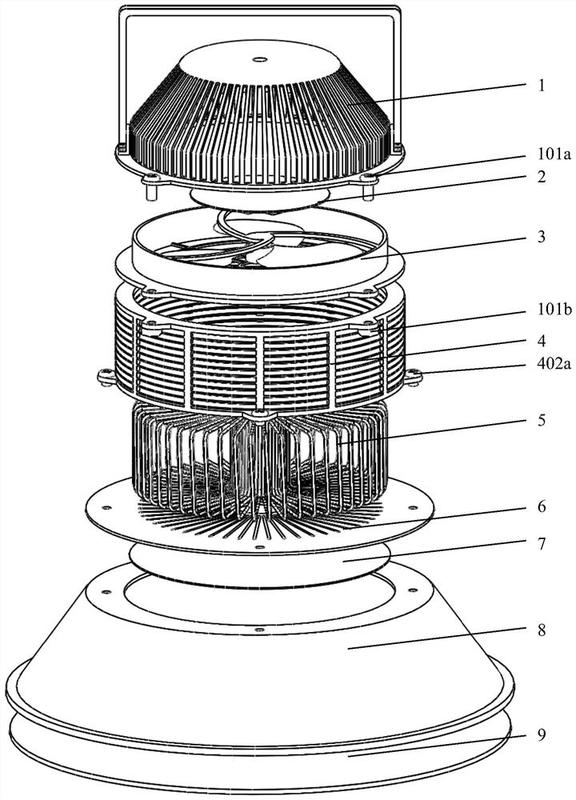 1
101a
2
3
101b
4
402a
5
6
7
8
9