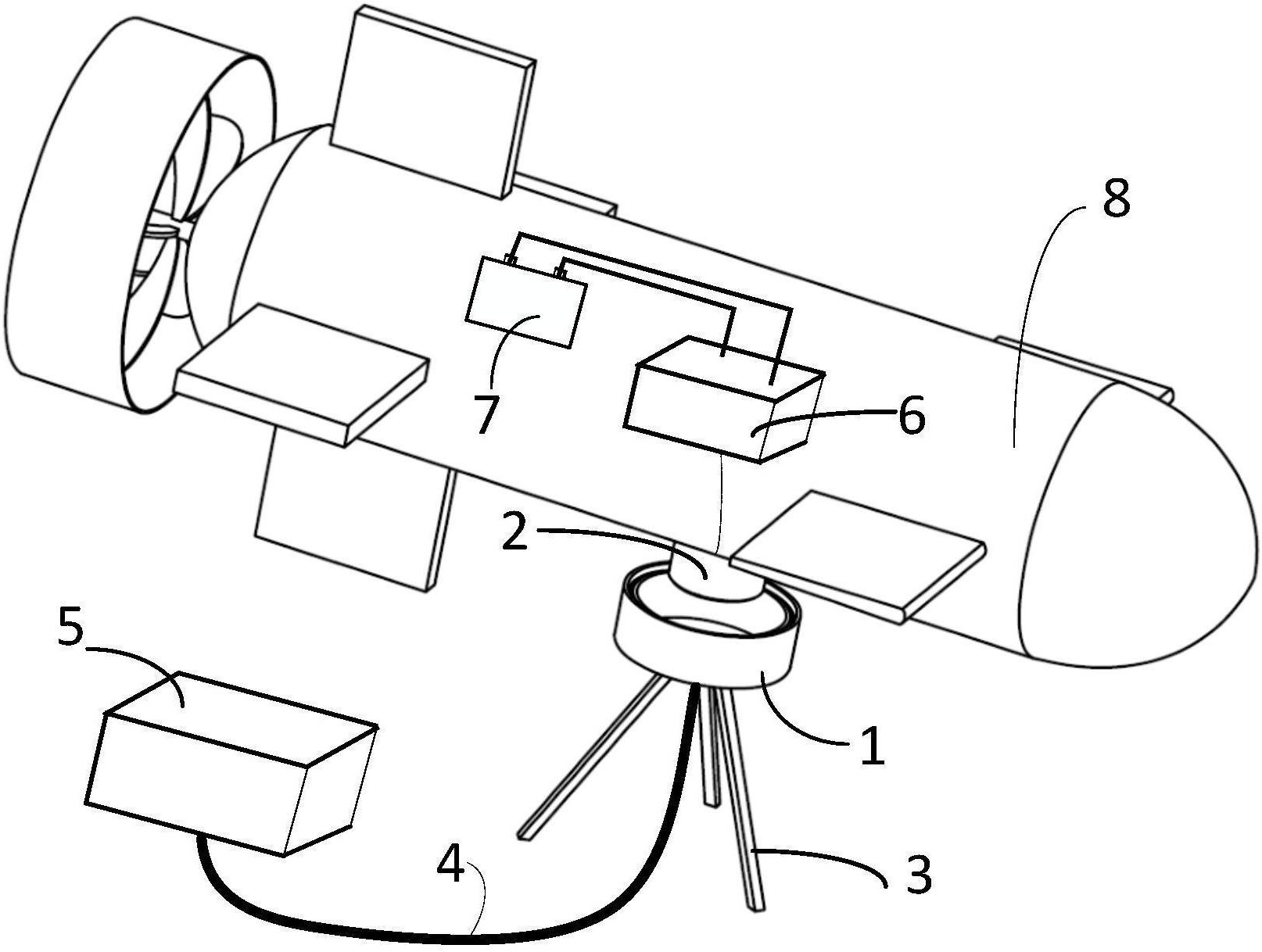 8
7
6
2
5
1
4
3