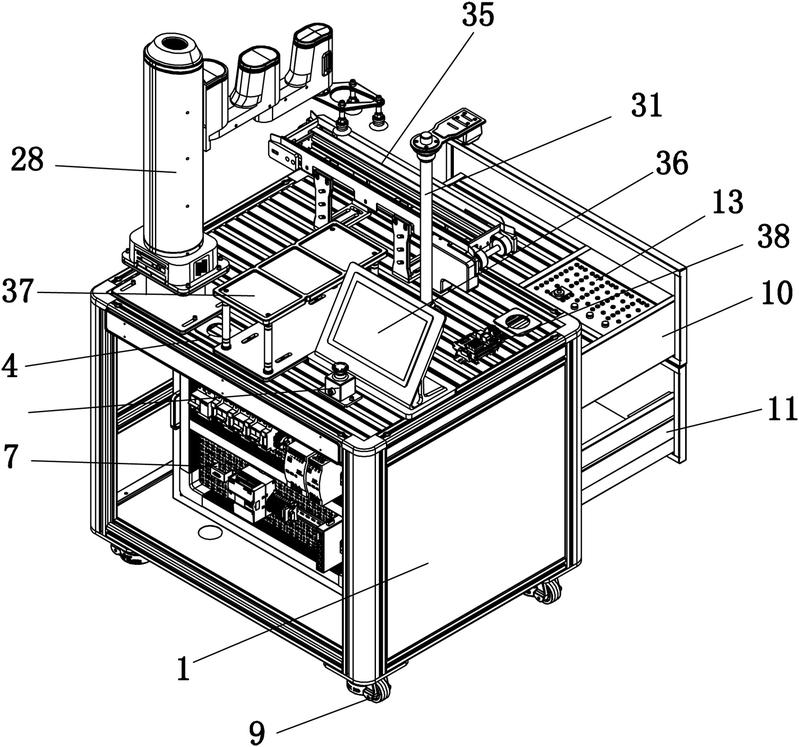 35
31
28
36
13
38
37
10
4
11
7
1
9