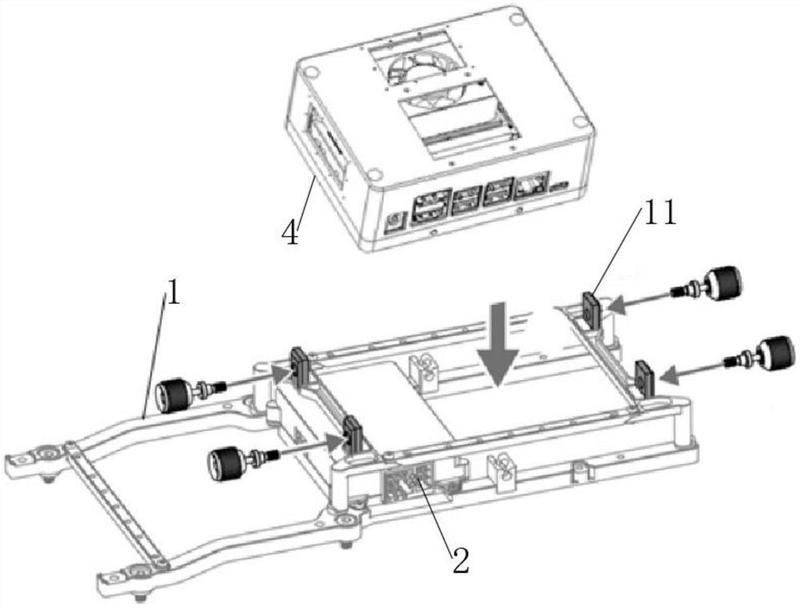 4
11
1
2