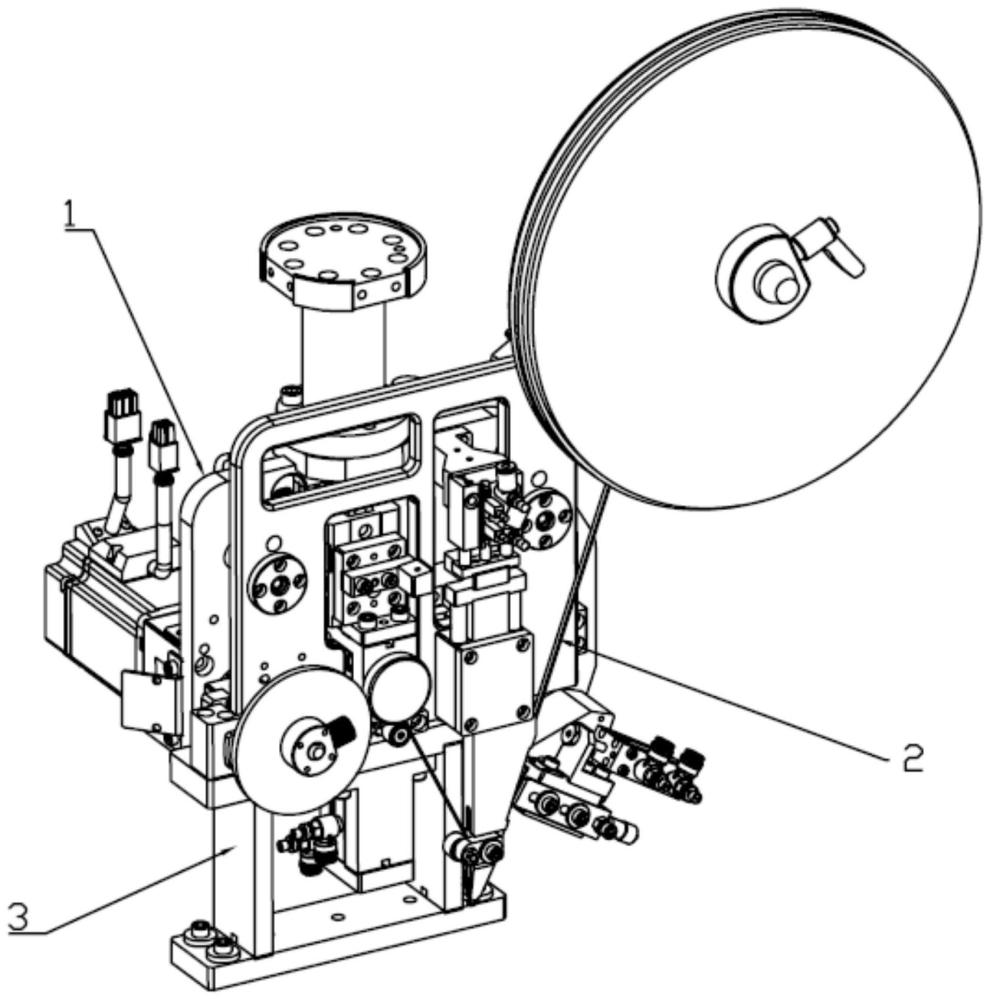 1
2
3