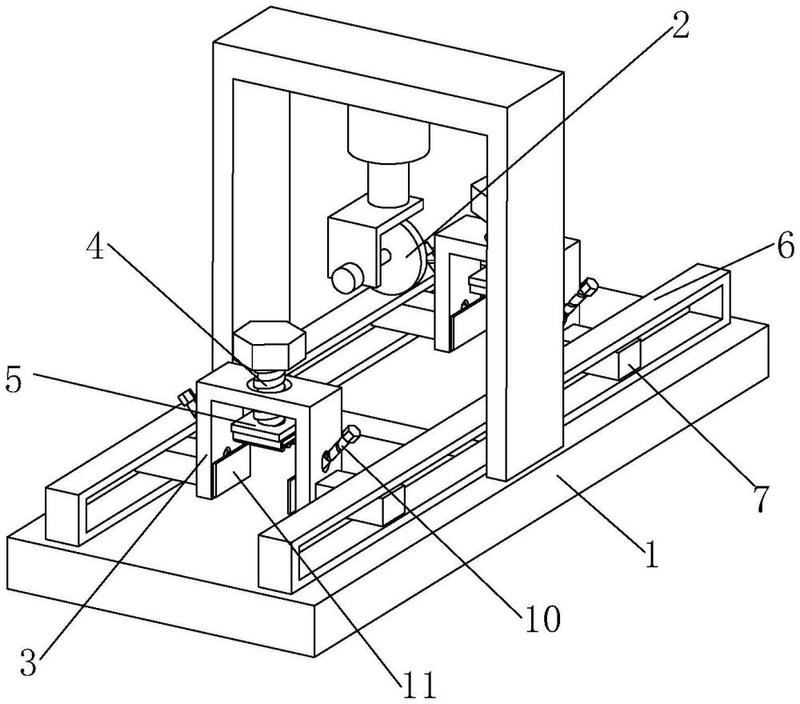 2
4
6
5
7
1
10
3
11