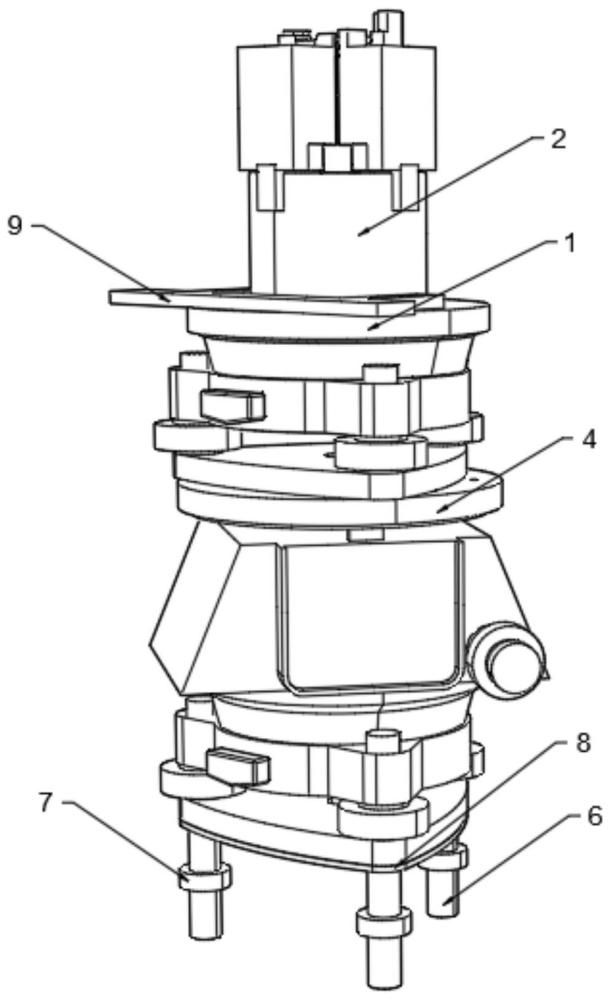 2
9
1
4
8
7
6