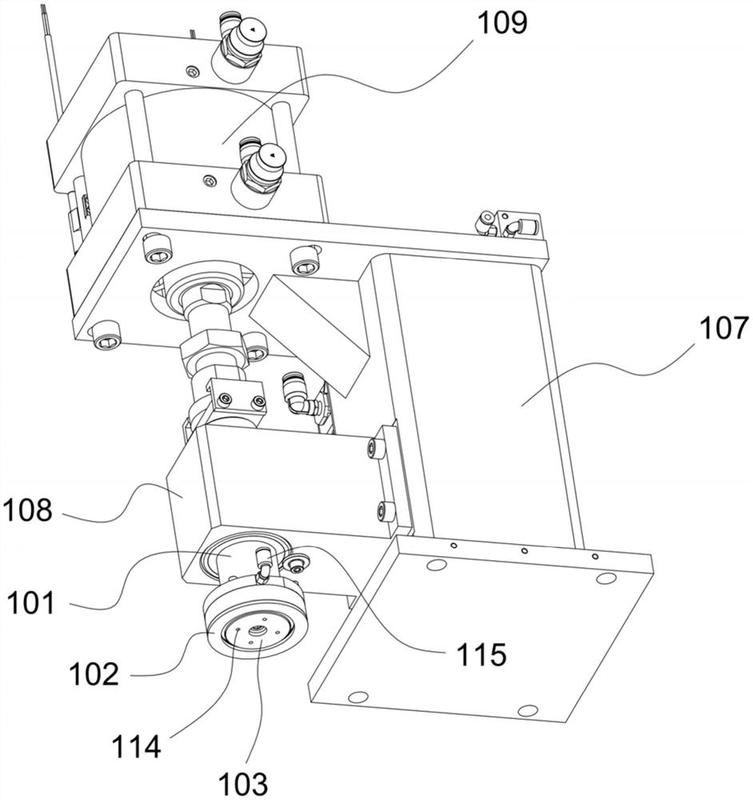 109
107
108
101
115
102
114
103