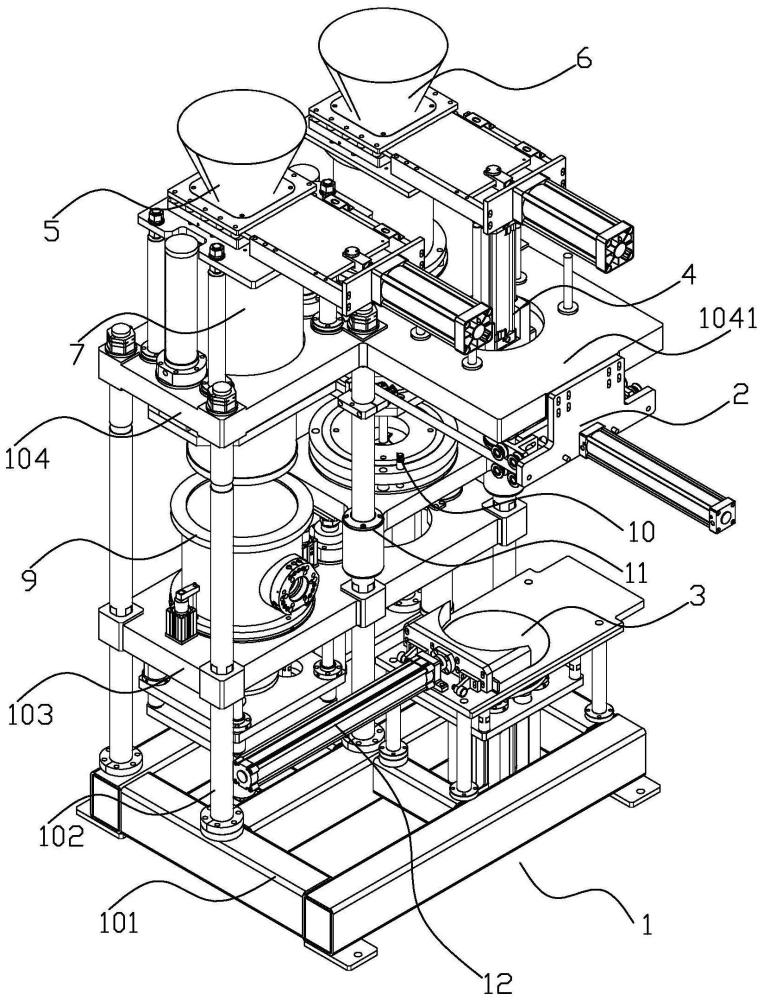 6
5
4
1041
7
2
104
10
9
11
3
103
102
101
1
12