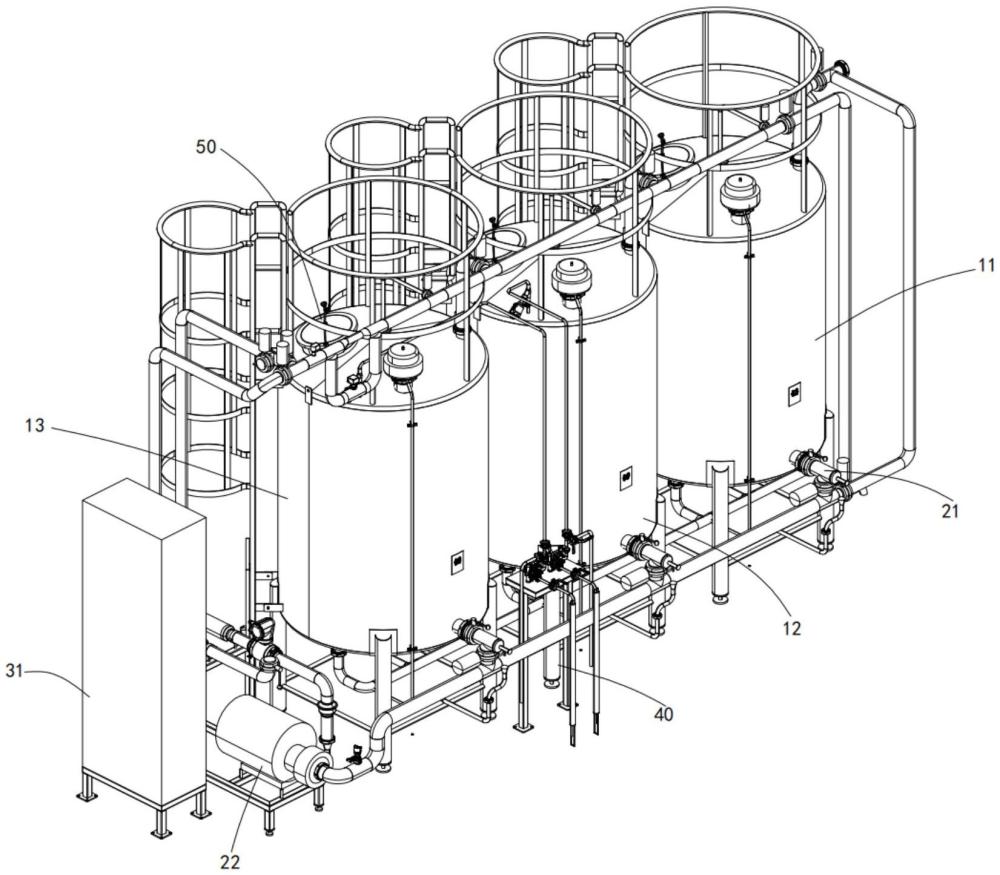 50
11
13
21
12
31
40
22