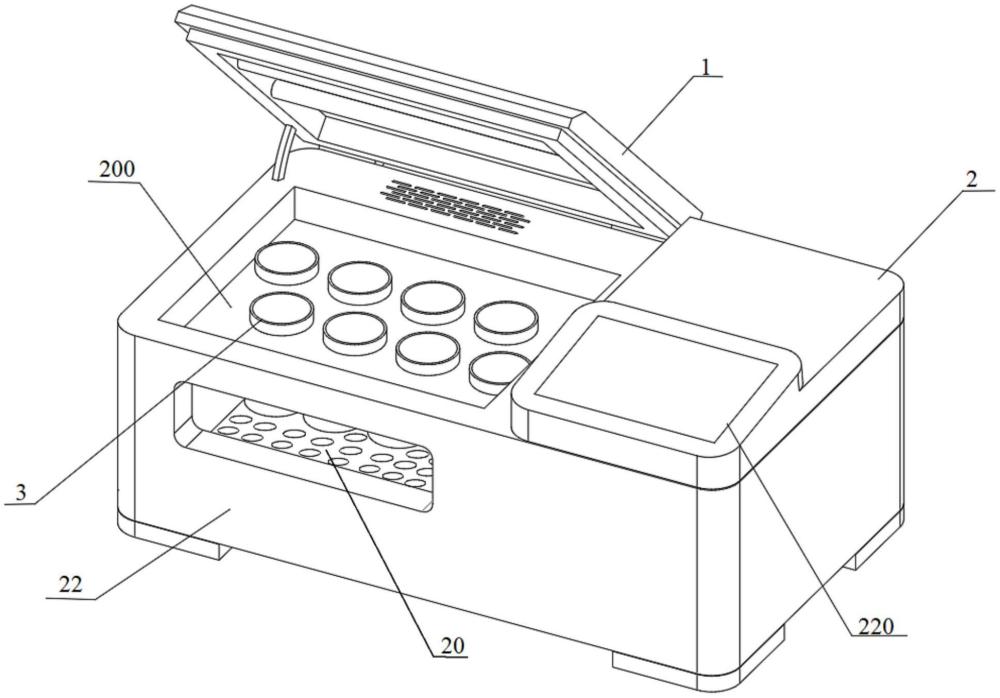 1
200
2
3
22
20
220