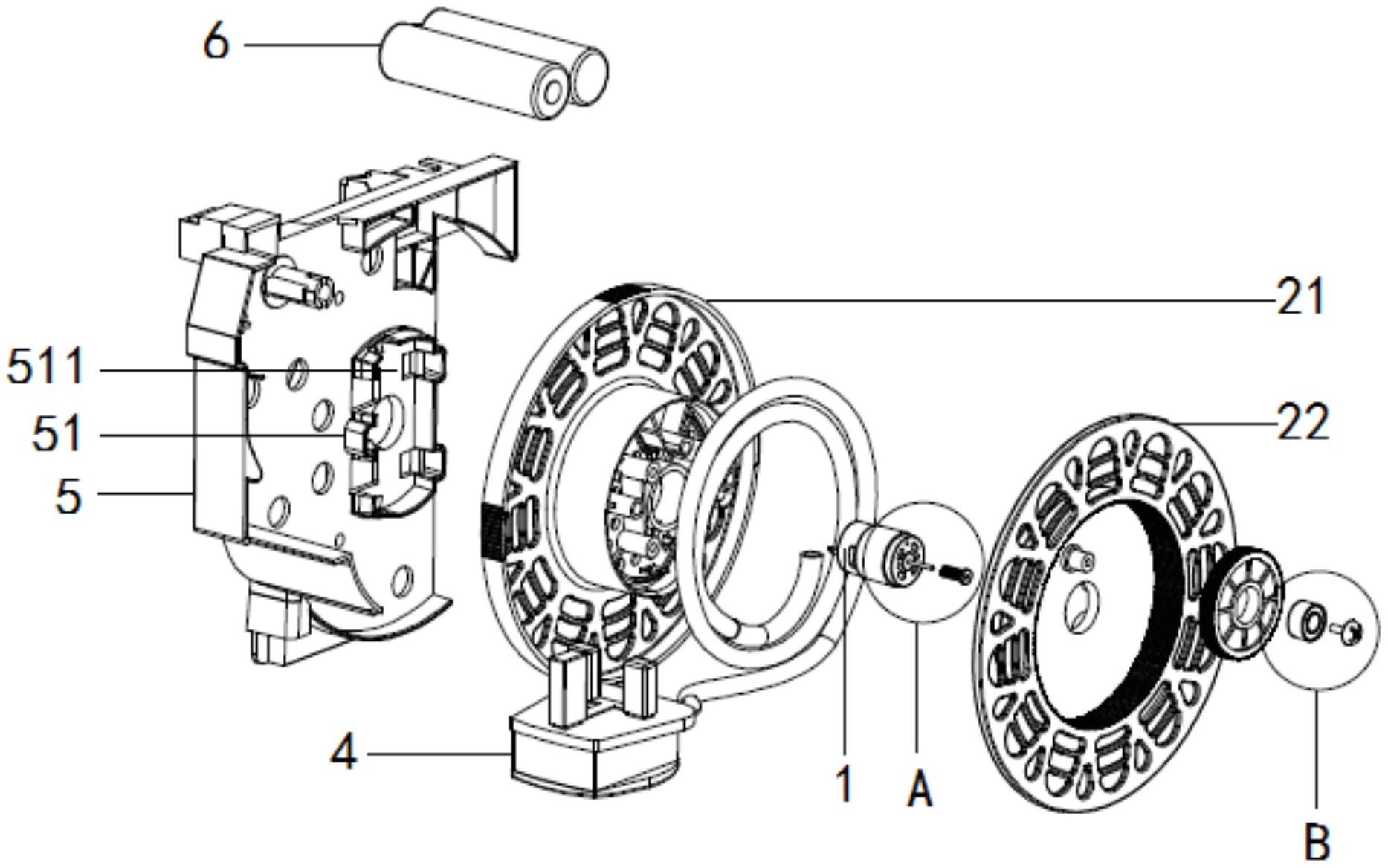 6

21

511

51

22

5

4

1

A

B