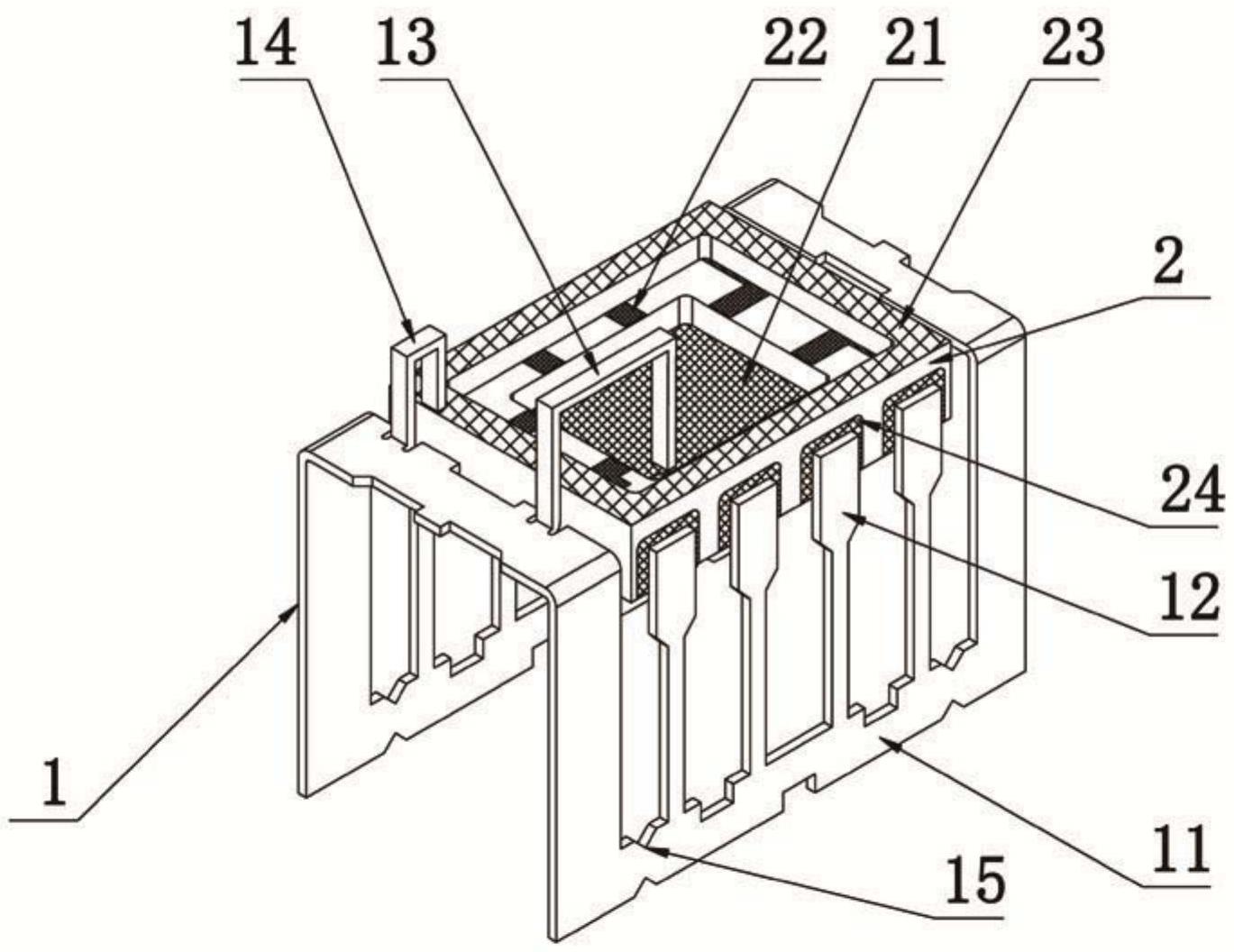 14
13
22
21
23
2
24
12
1
11
15