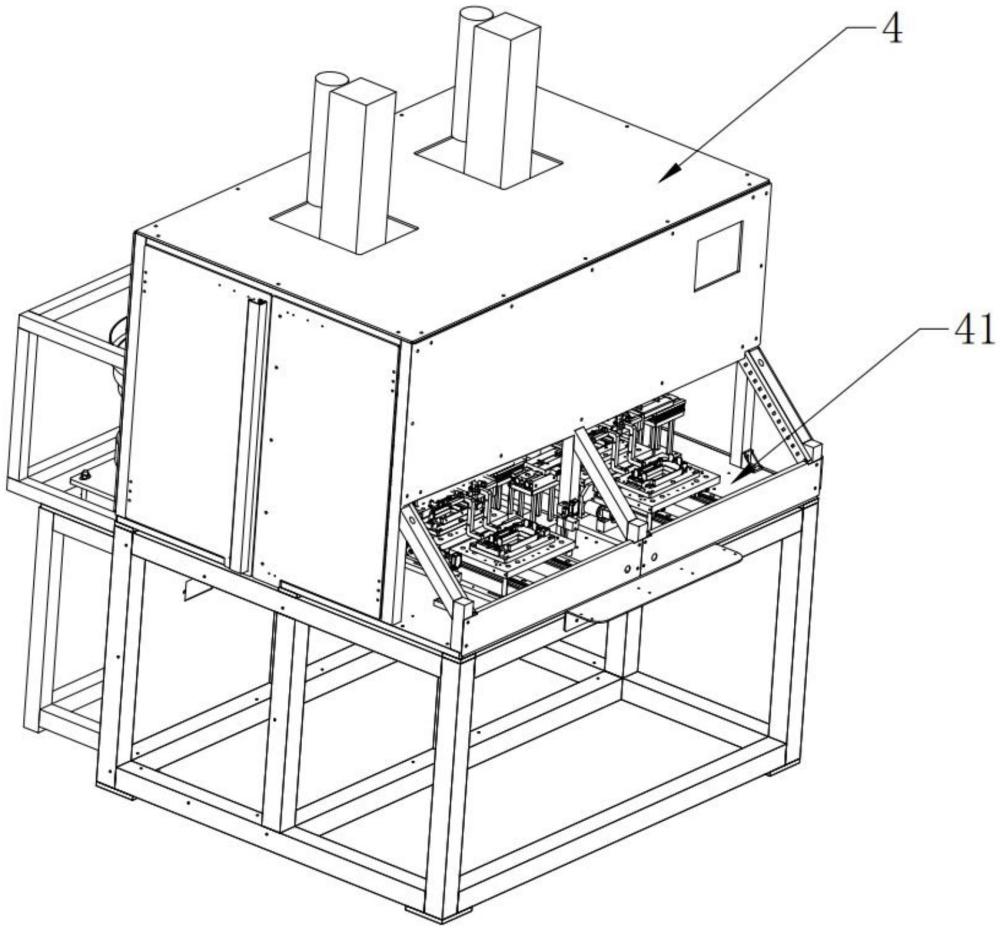 4

41