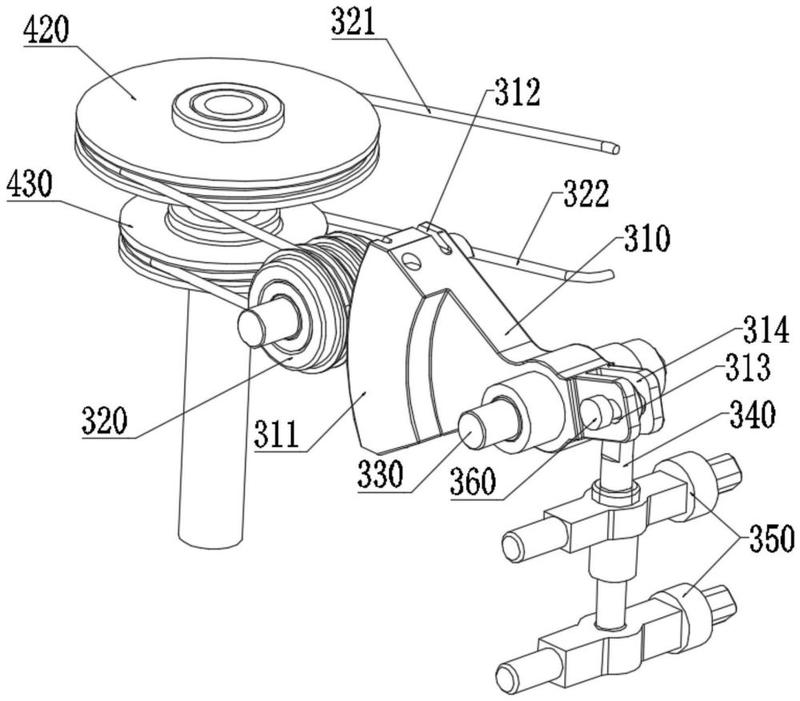 420
321
312
430
322
310
314
313
320
311
340
330
360
350