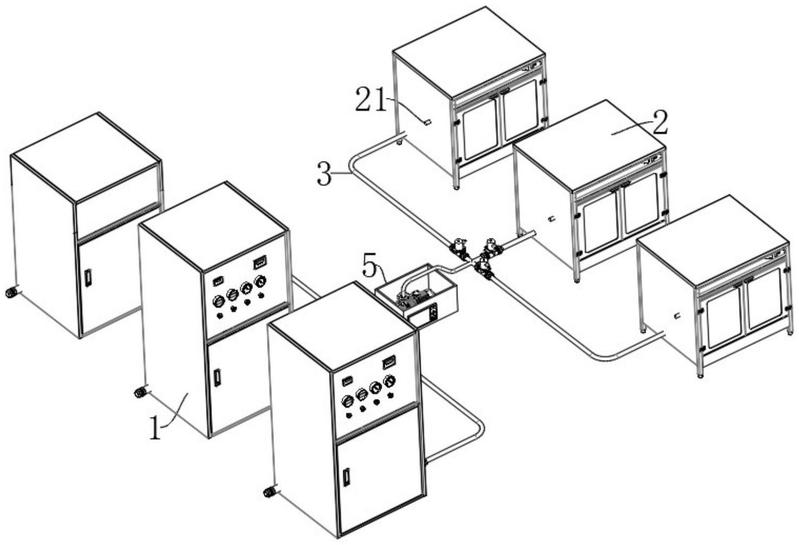 21
2
3
5
1