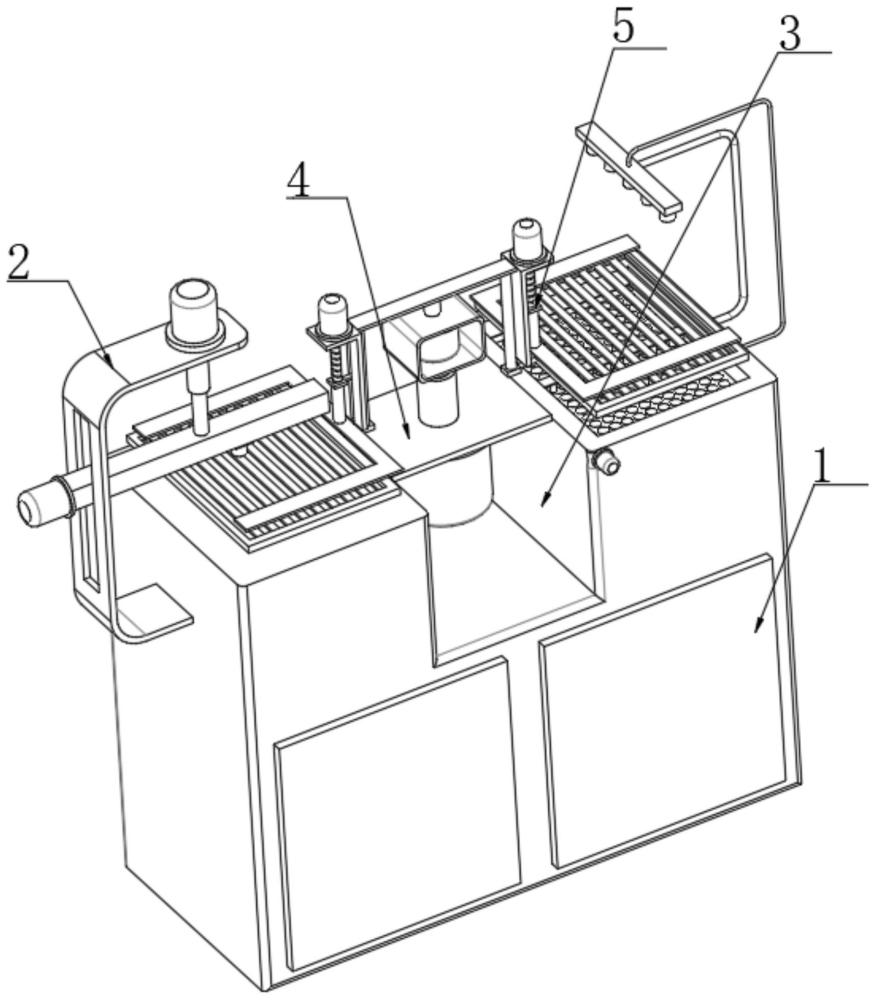 5
3
4
2
1