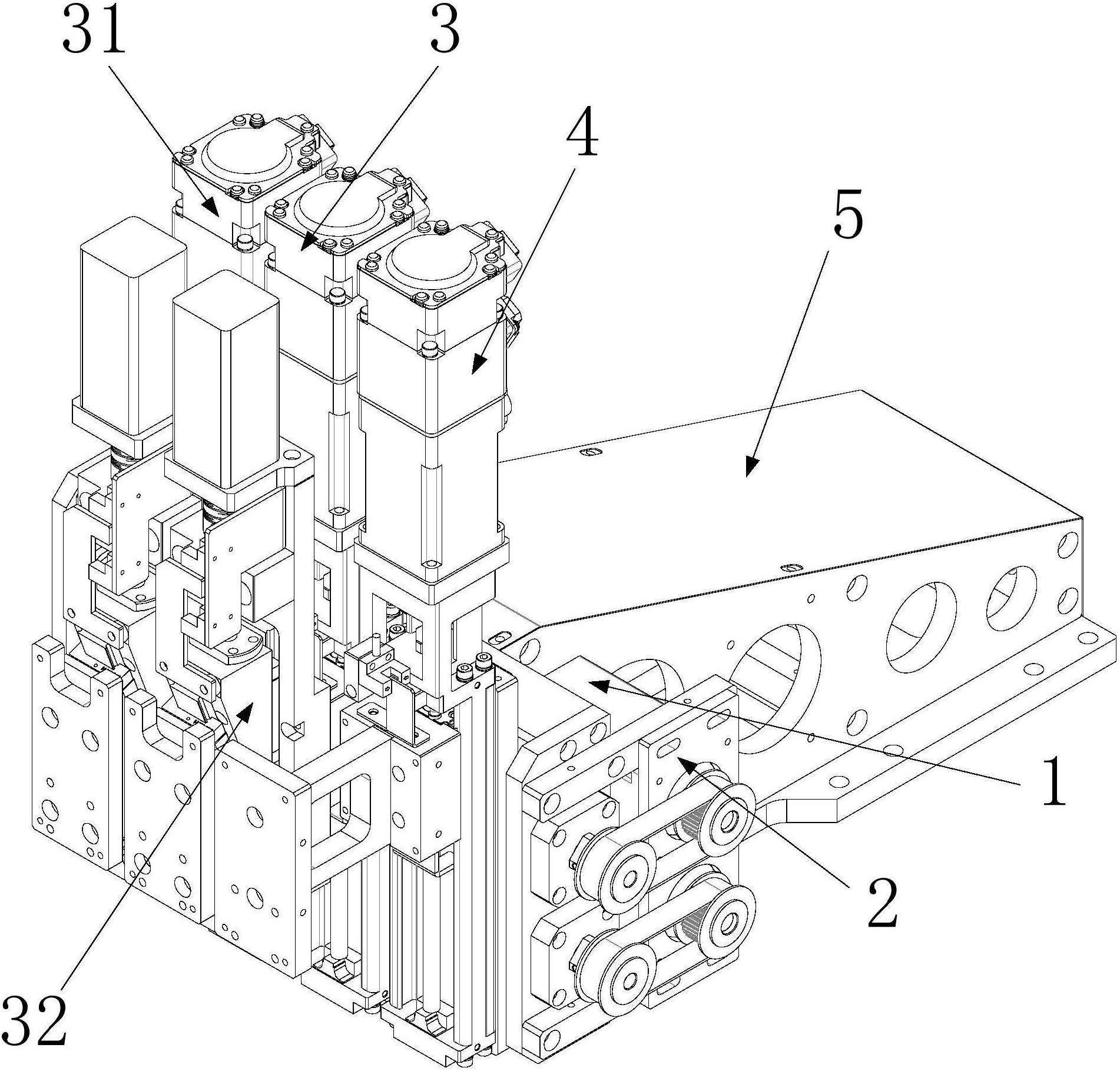 31
3
4
5
1
2
32