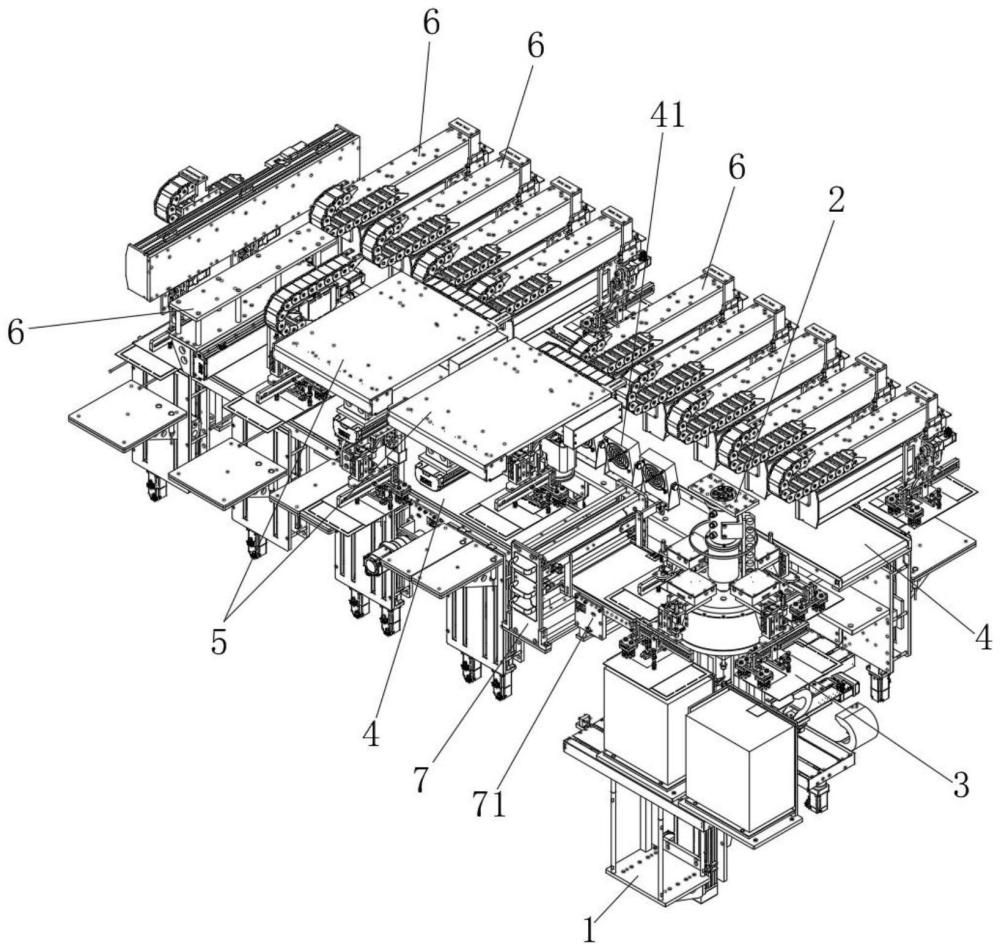 6
6
41
6
2
6
5
4
4
7
71
3
1