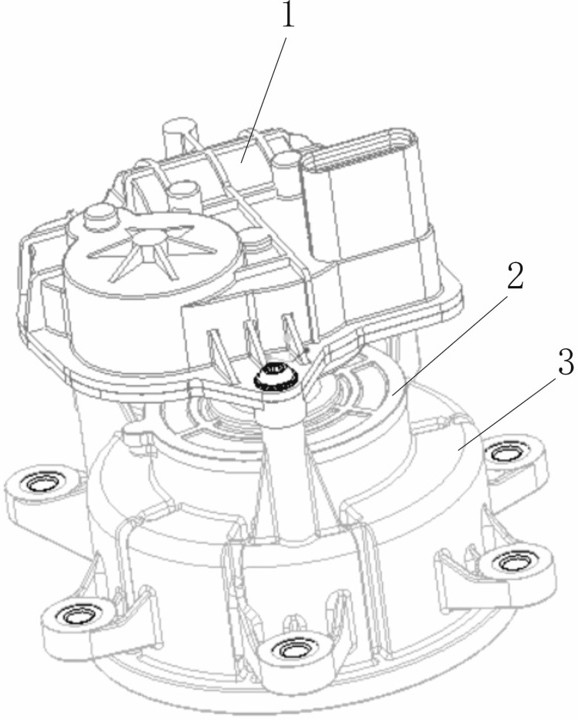 1

2

3