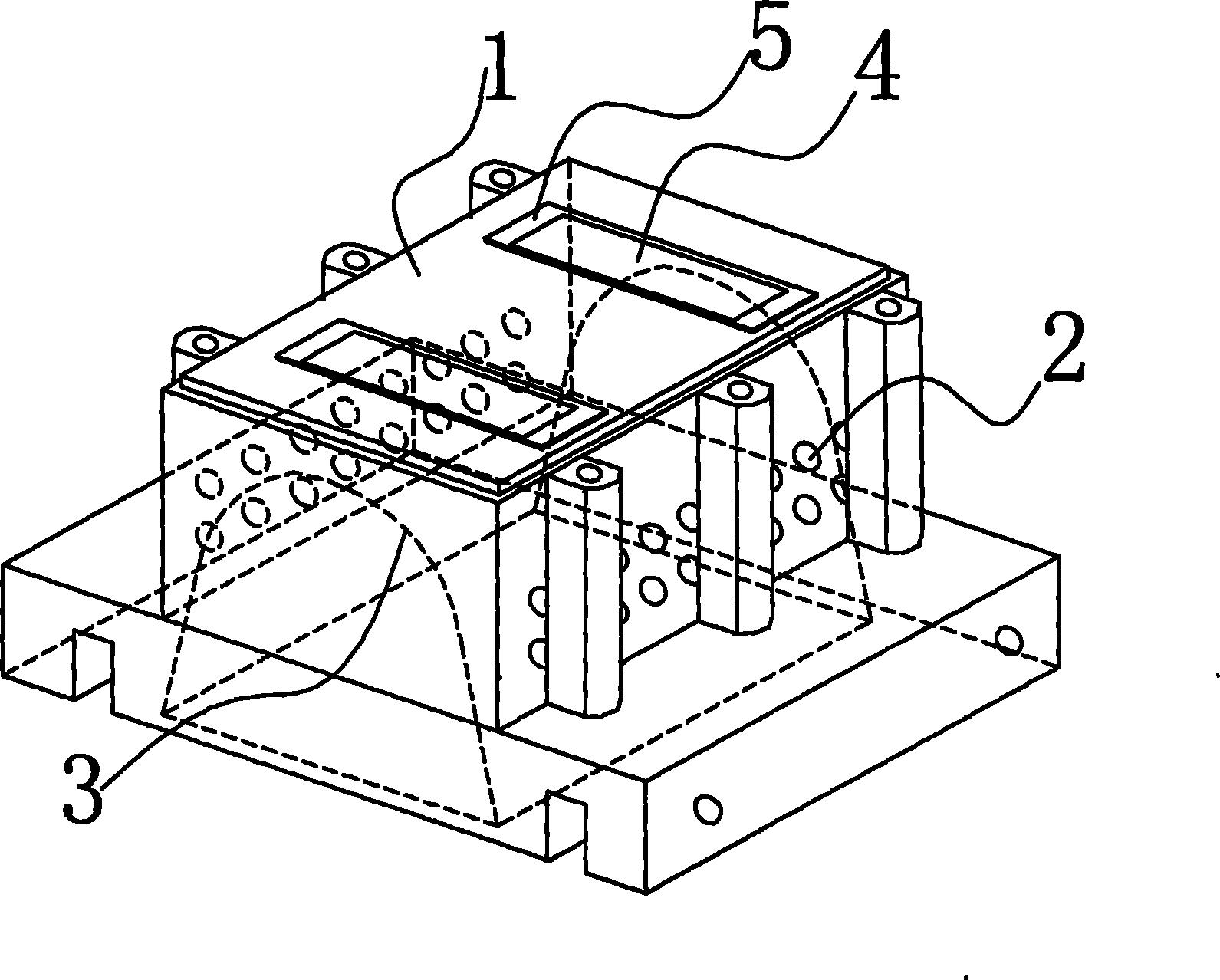 1
5
4
2
3