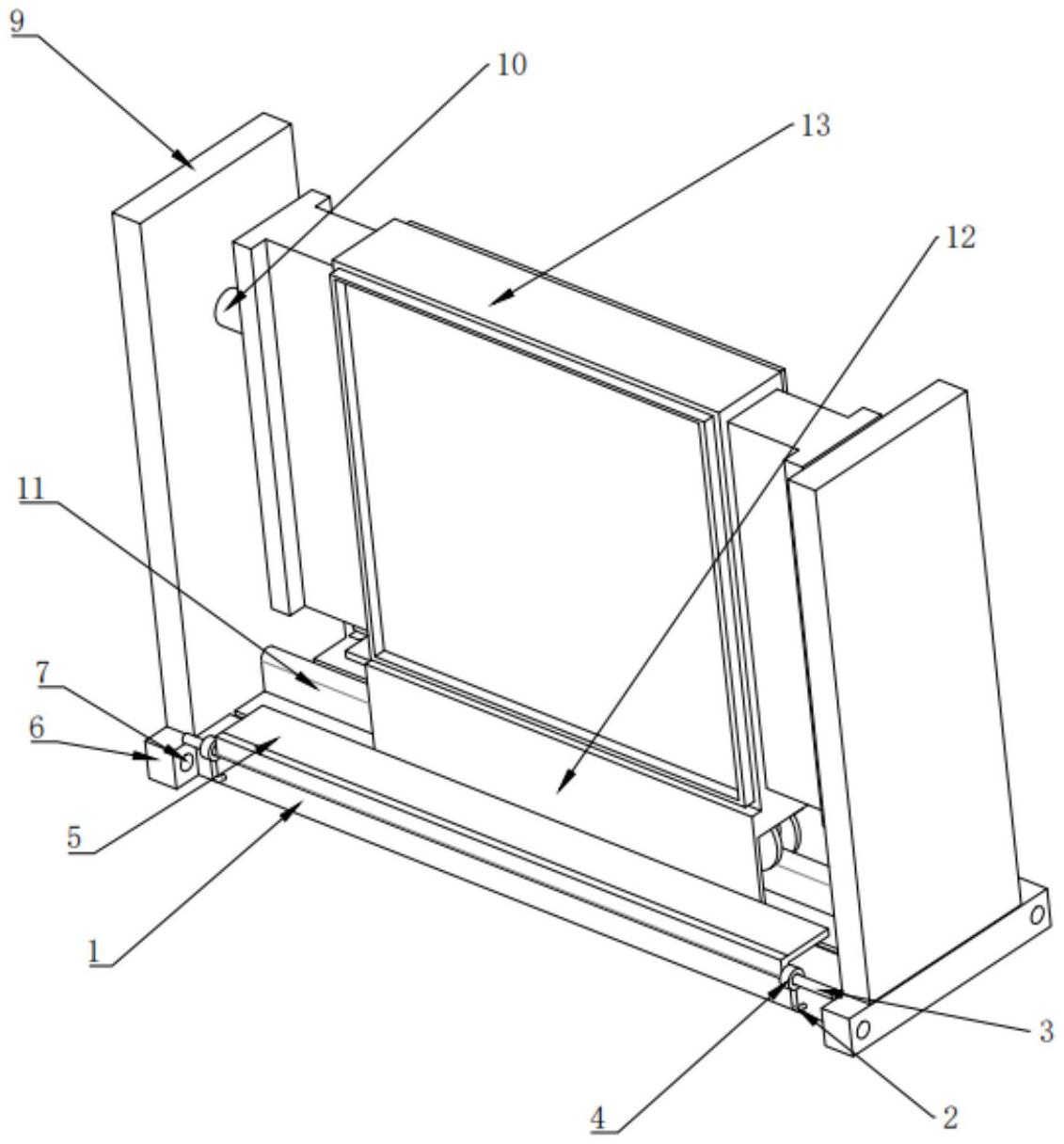 9
10
13
12
11
7
6
5
1
3
4
2