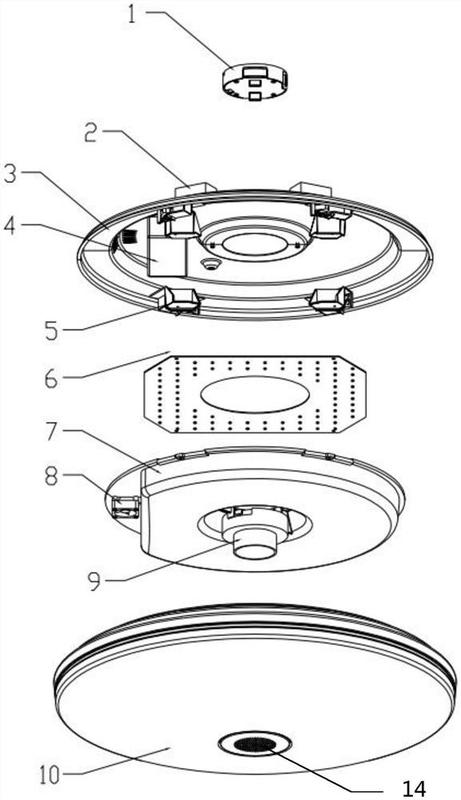 1
2
3
4
5
6
7
8
9
10
14