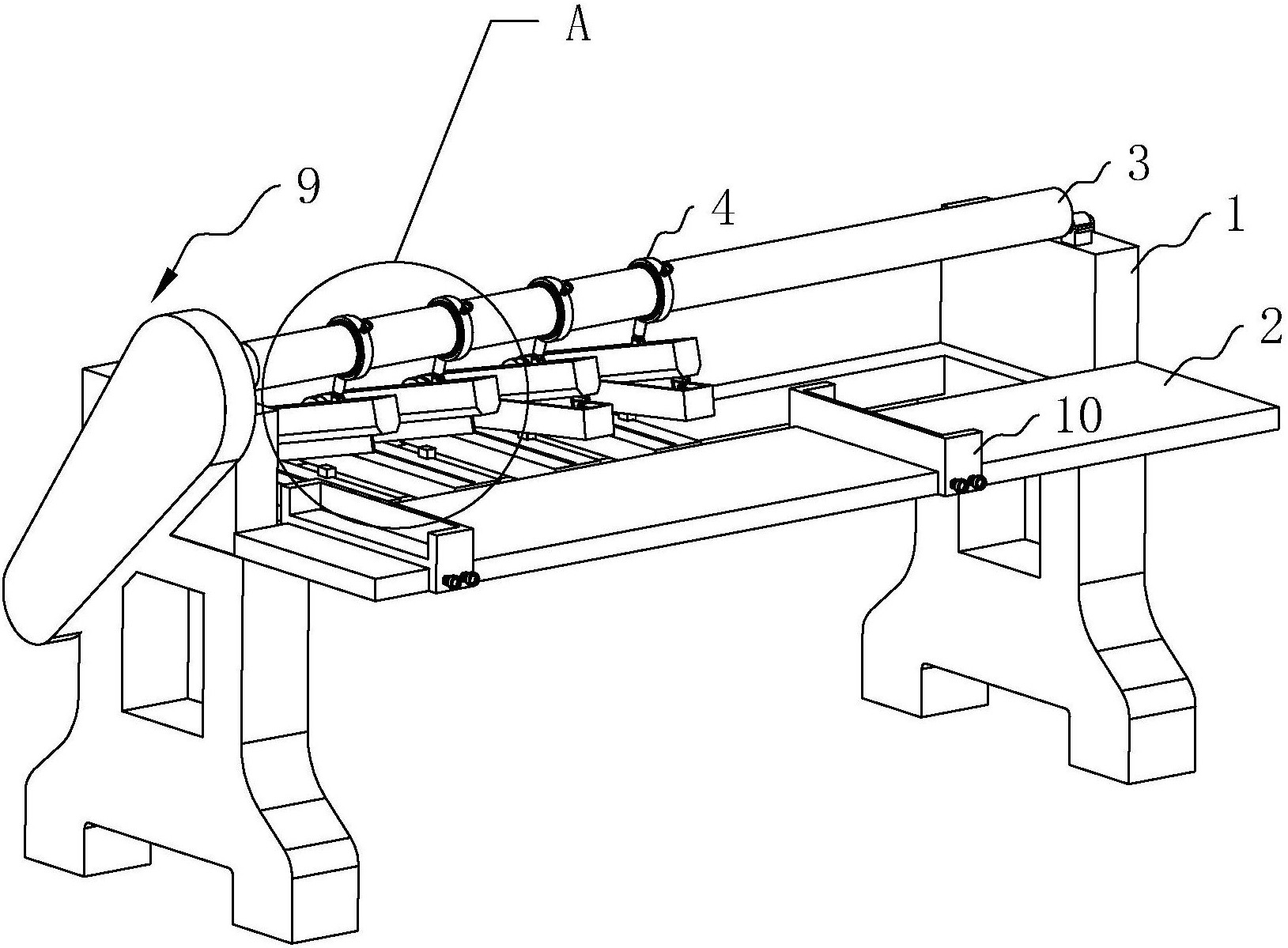 A
9
4
3
1
2
10