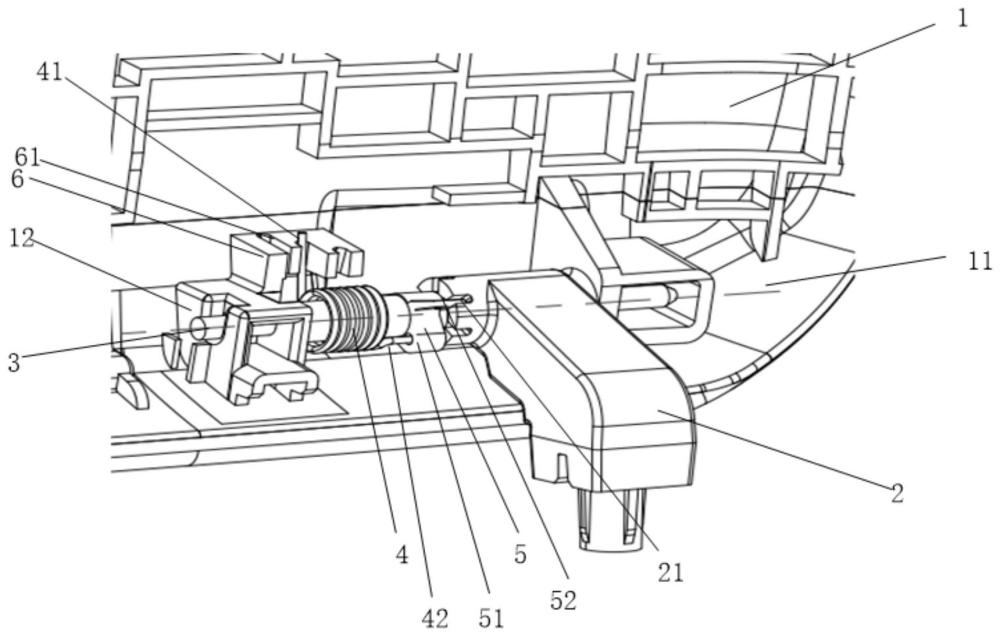 1
41
61
6
12
11
3
2
4
5
21
52
42
51