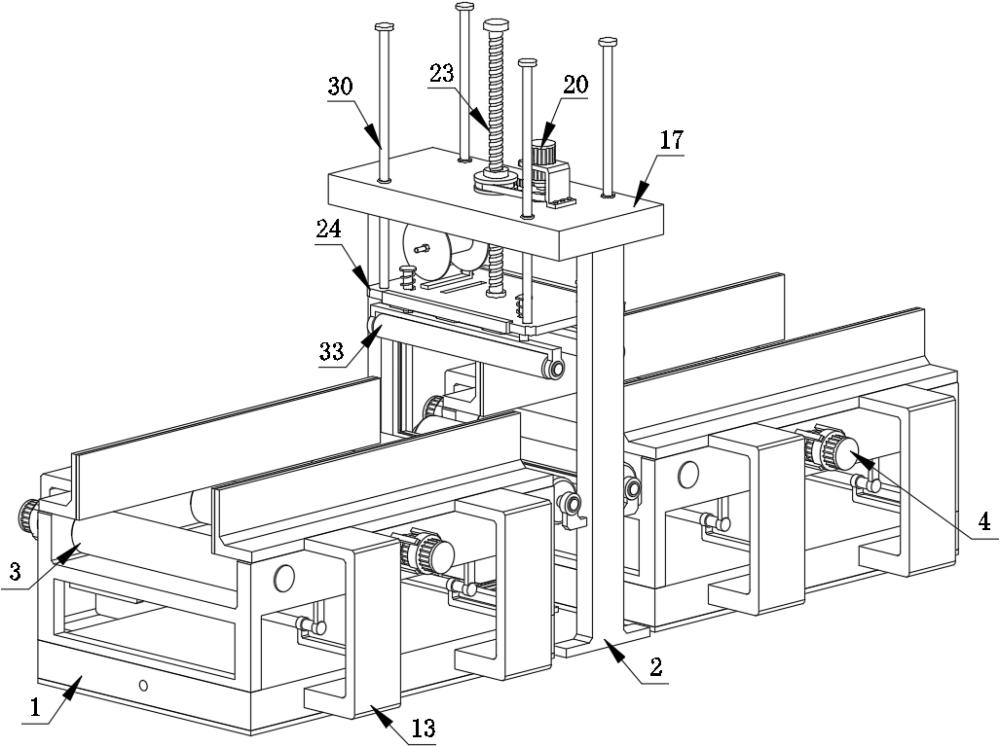 30
23
20
17
24
33
4
3
2
1
13