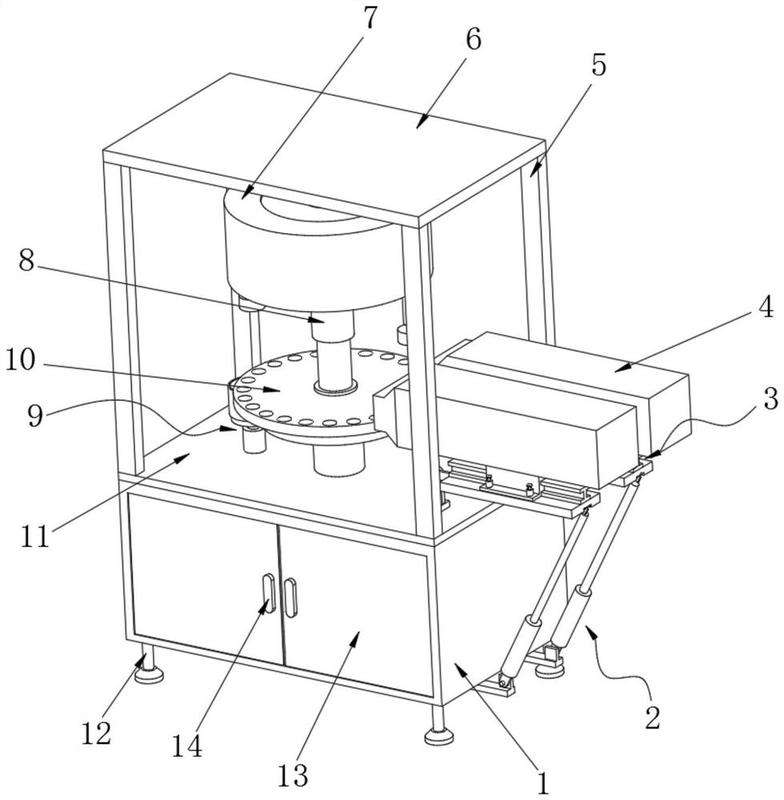 7
6
5
8
4
10
3
9
11
12
14
13
1
2