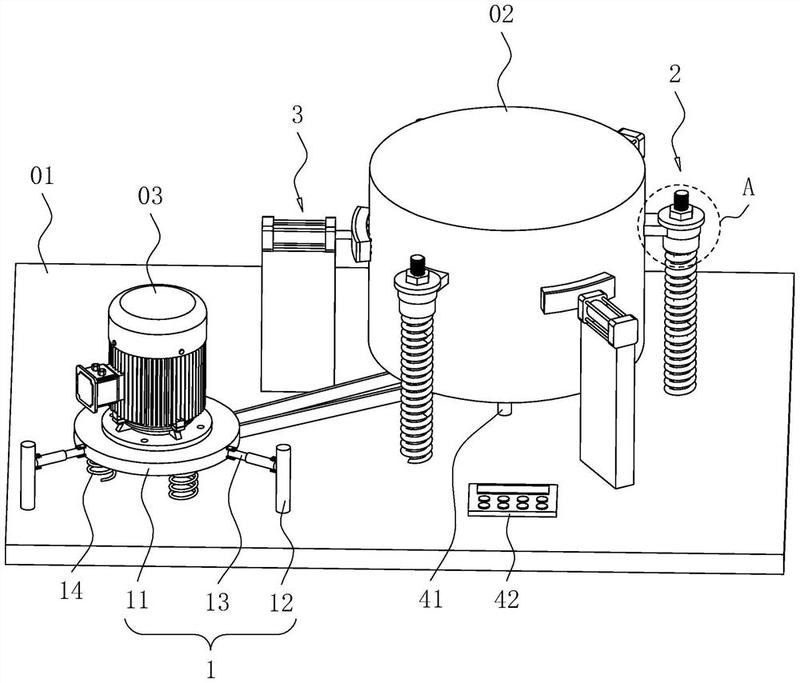 02
2
3
A
01
03
14
11
13
12
41
42
1