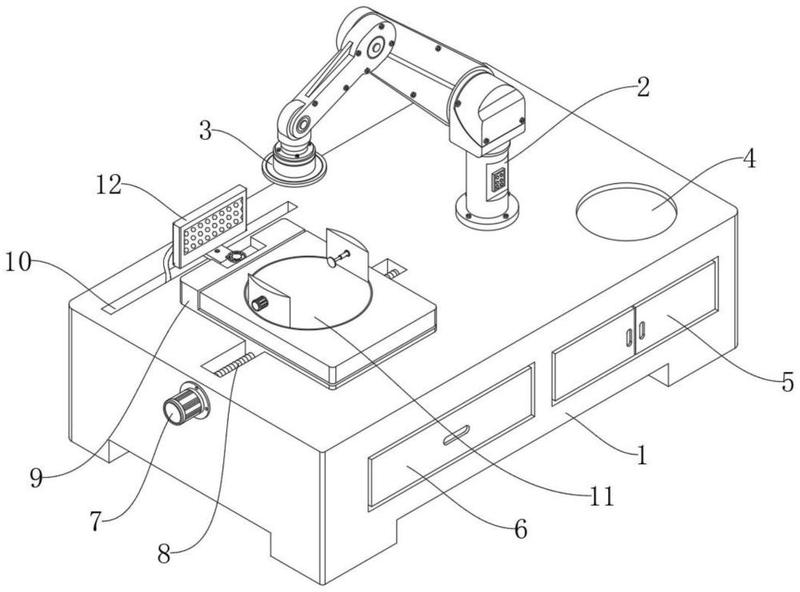 2
3
4
12
10
5
1
9
11
7
6
8