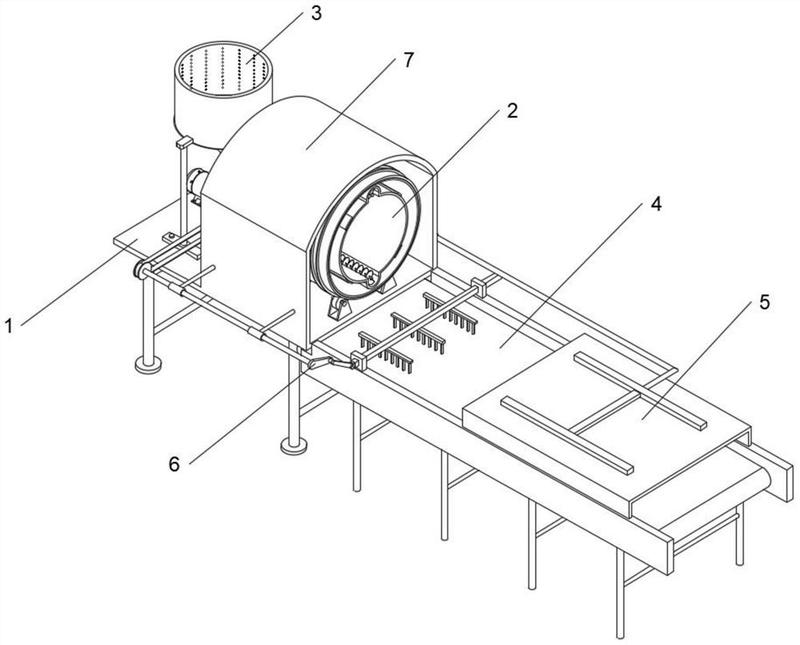 3
7
2
4
5
1
6