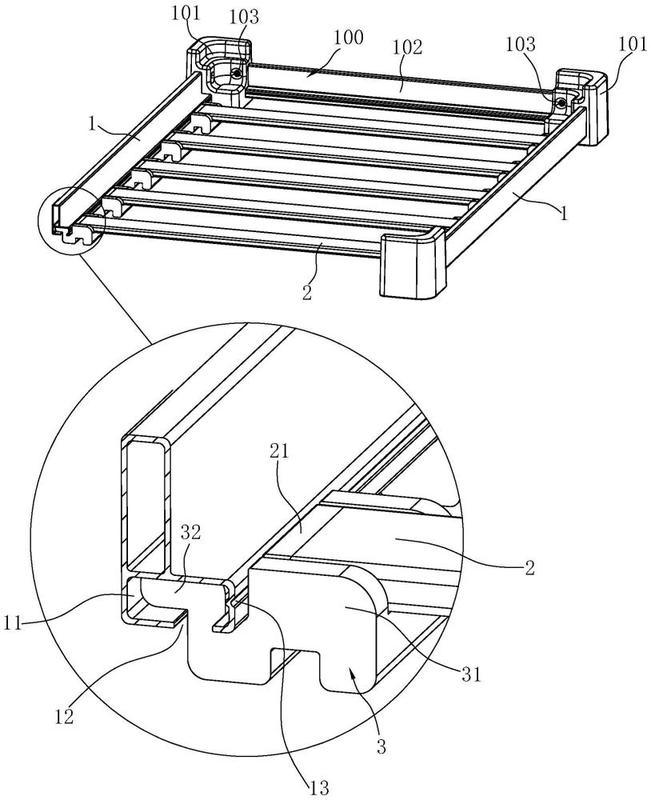 101
103
100
102
103
101
1
1
2
21
32
2
11
31
12
3
13