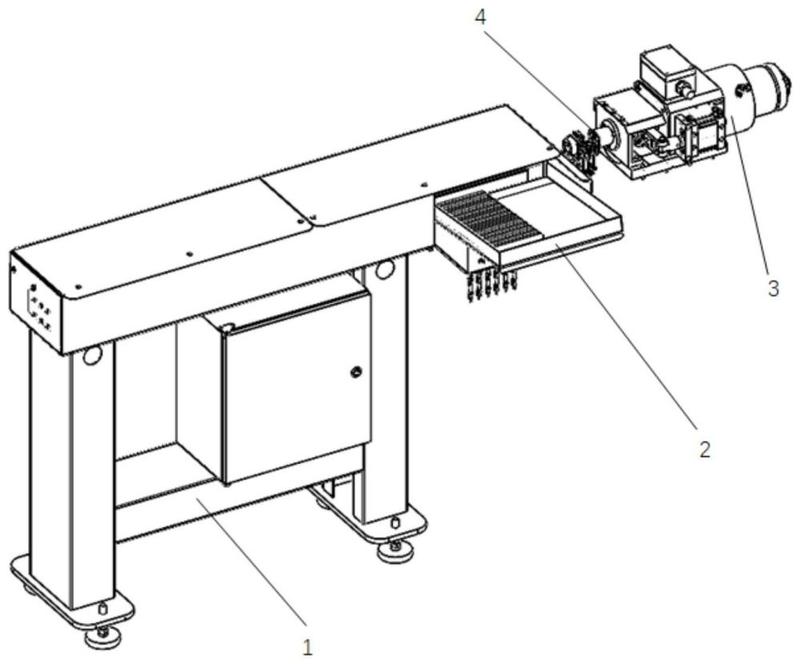 4
3
2
1