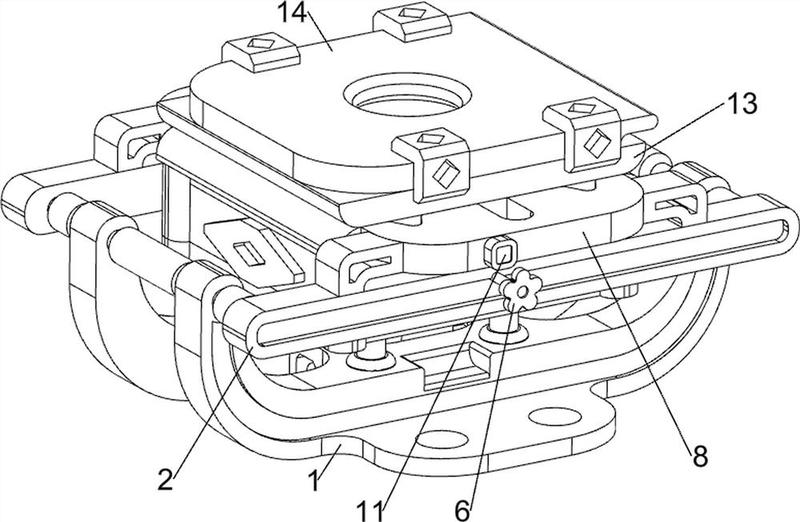 14
13
8
2
1
11
6