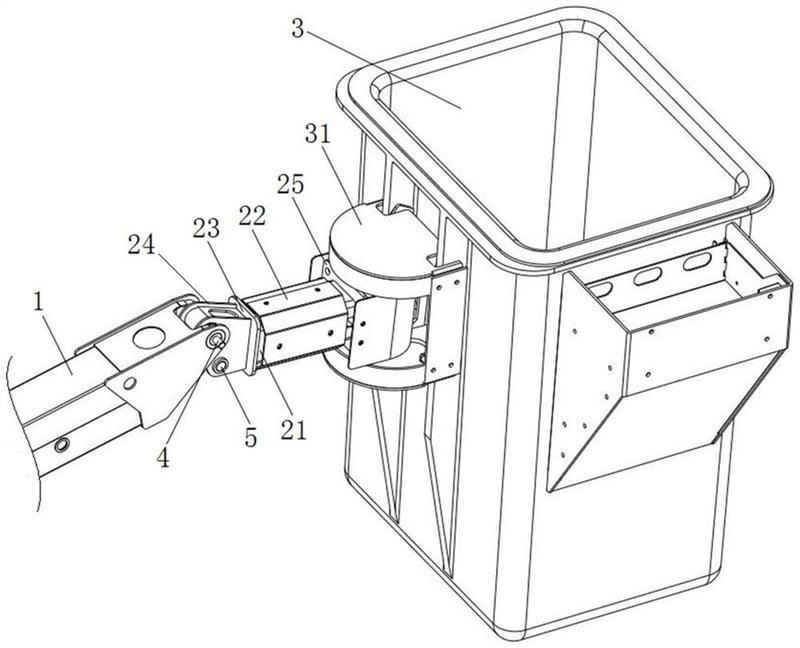 3
31
25
22
23
24
1
4
5
21