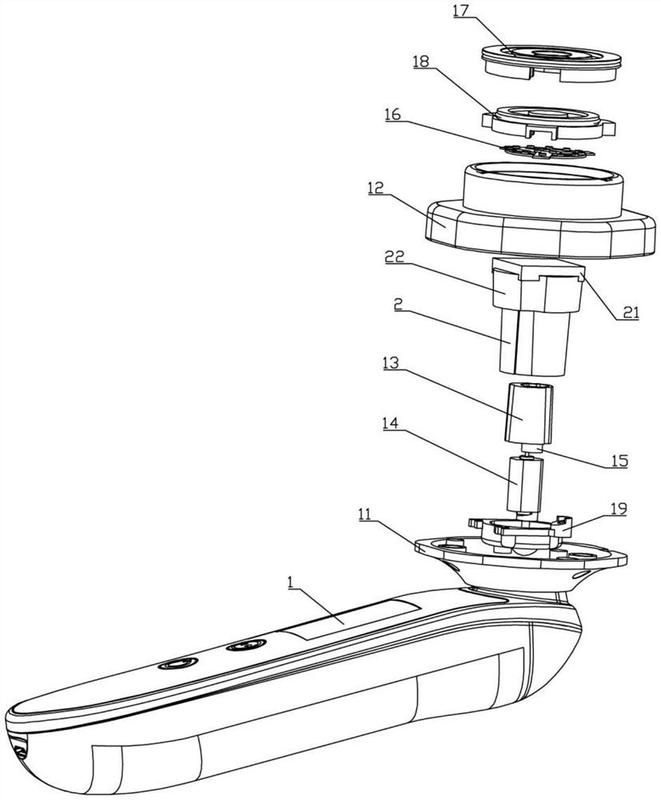 17
18
16
12
22
21
2
13
14
15
11
19
1