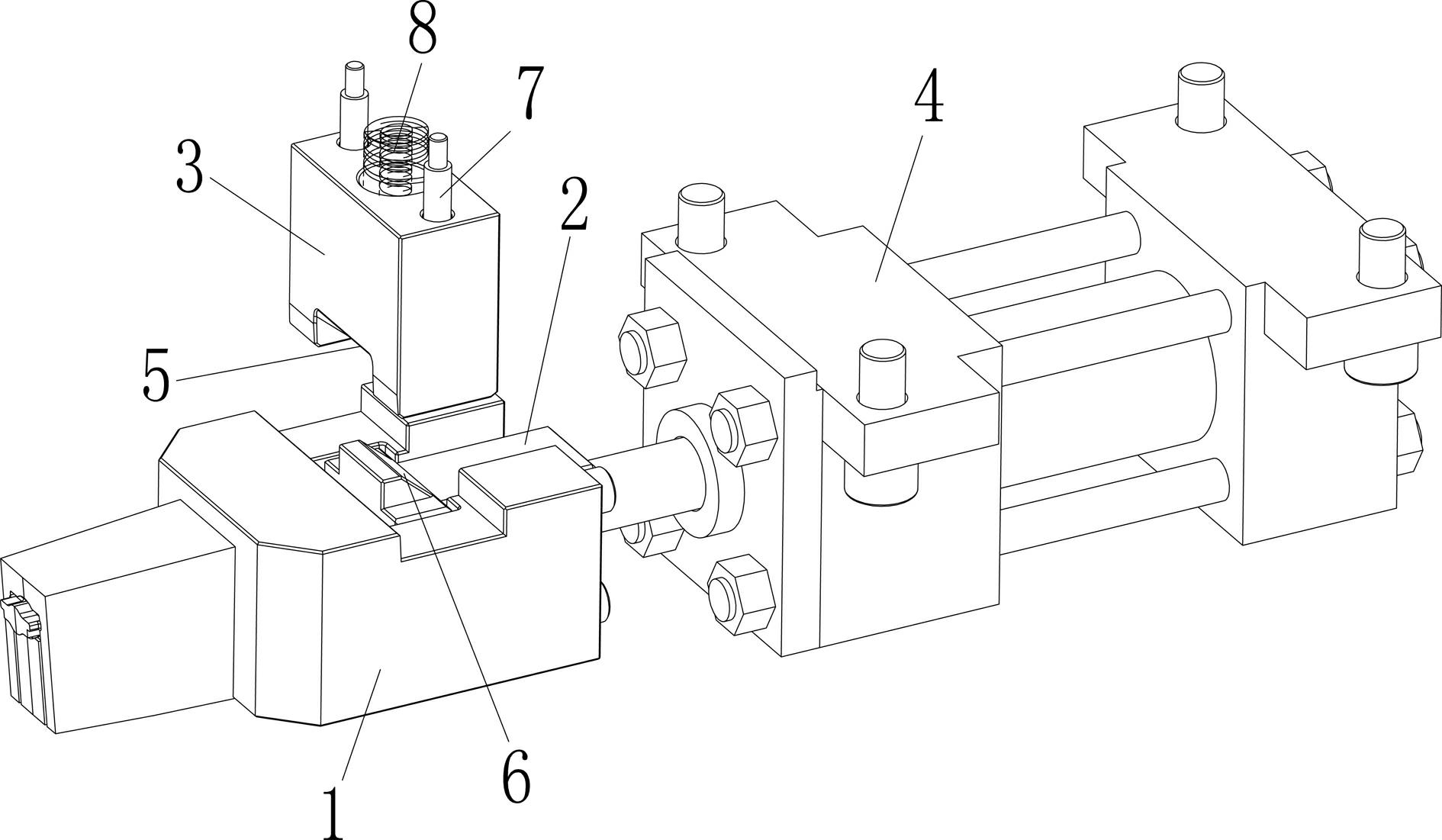 8
7
3
2
4
5
6
1