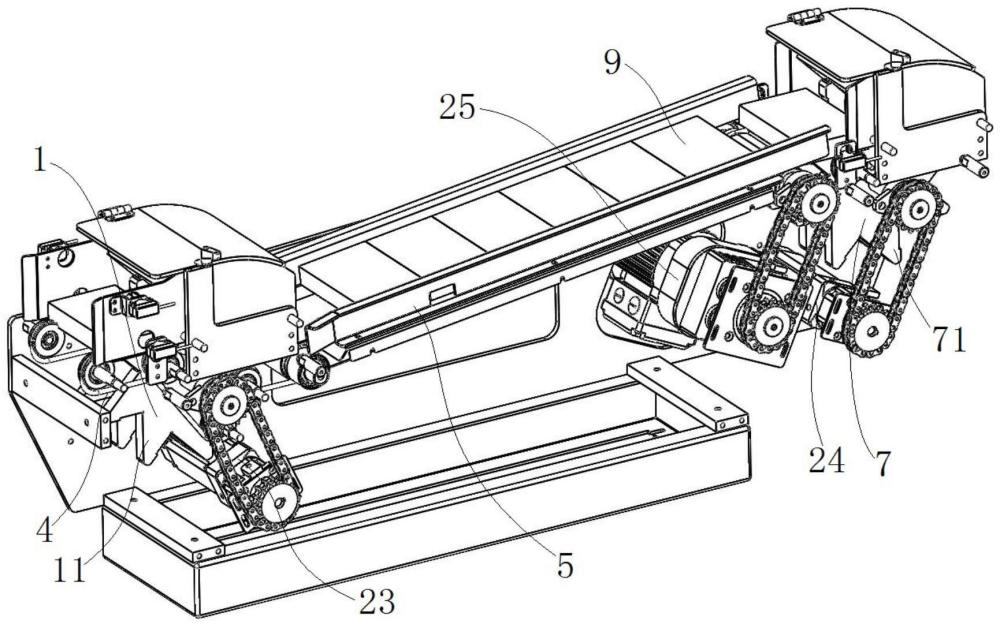 9
25
1
71
24
7
4
11
5
23