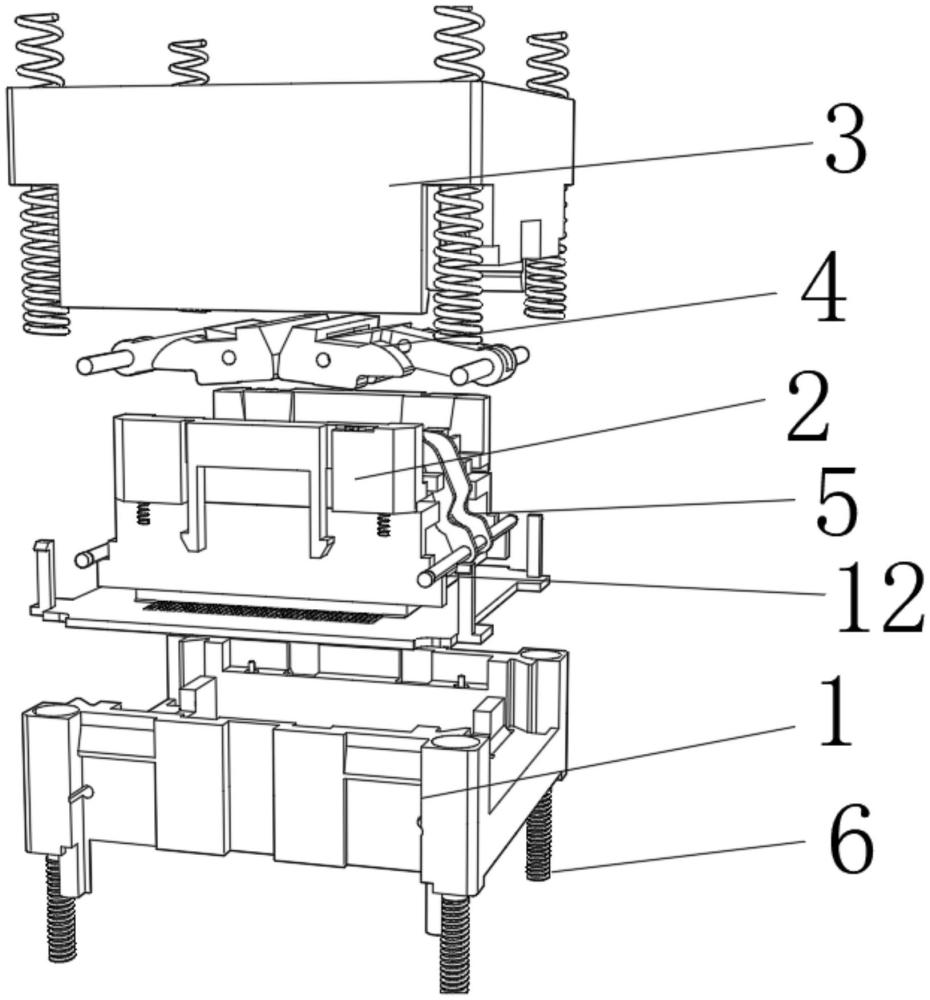 3
4
2
5
12
1
6